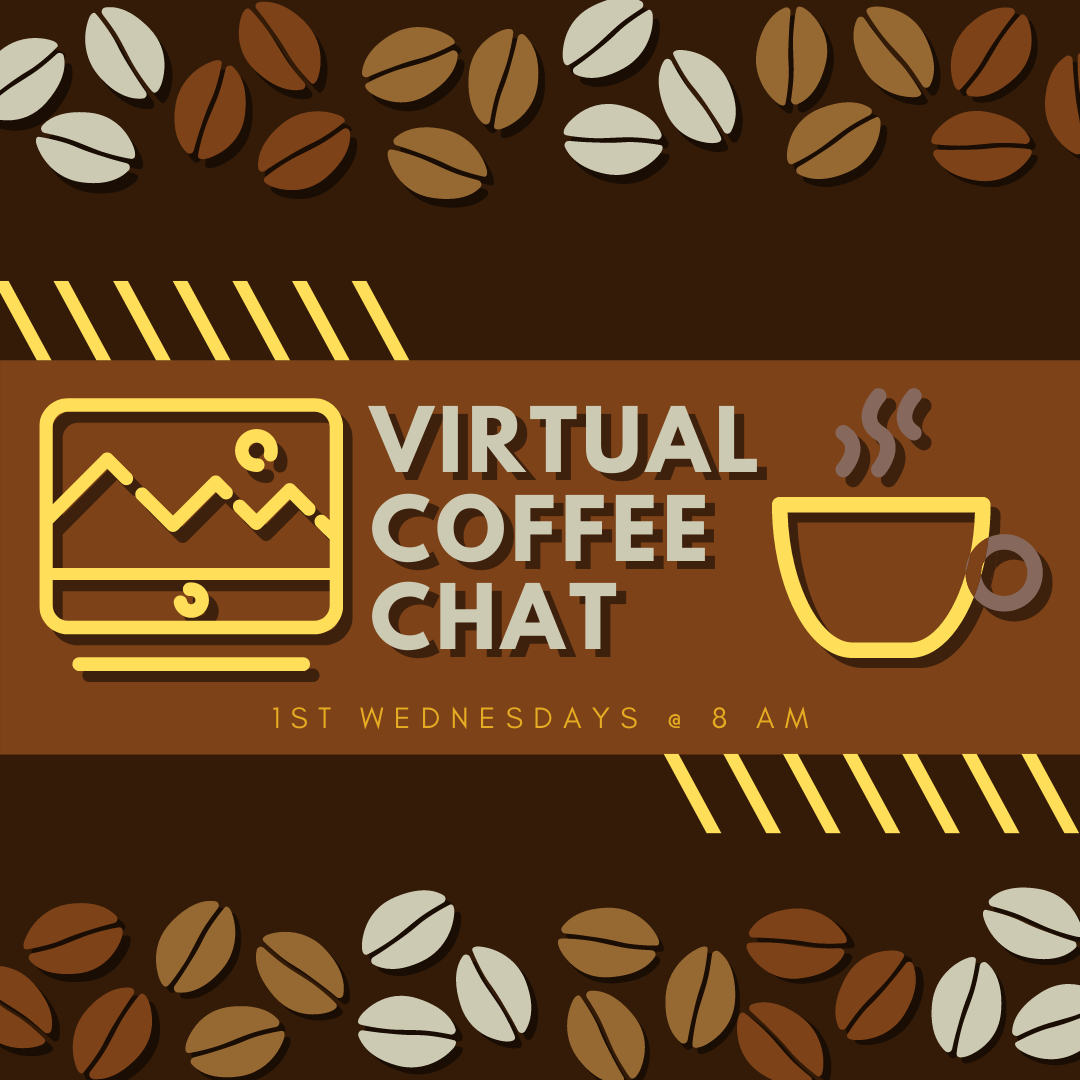 VIRTUAL COFFEE CHAT

1ST WEDNESDAYS @ 8 AM