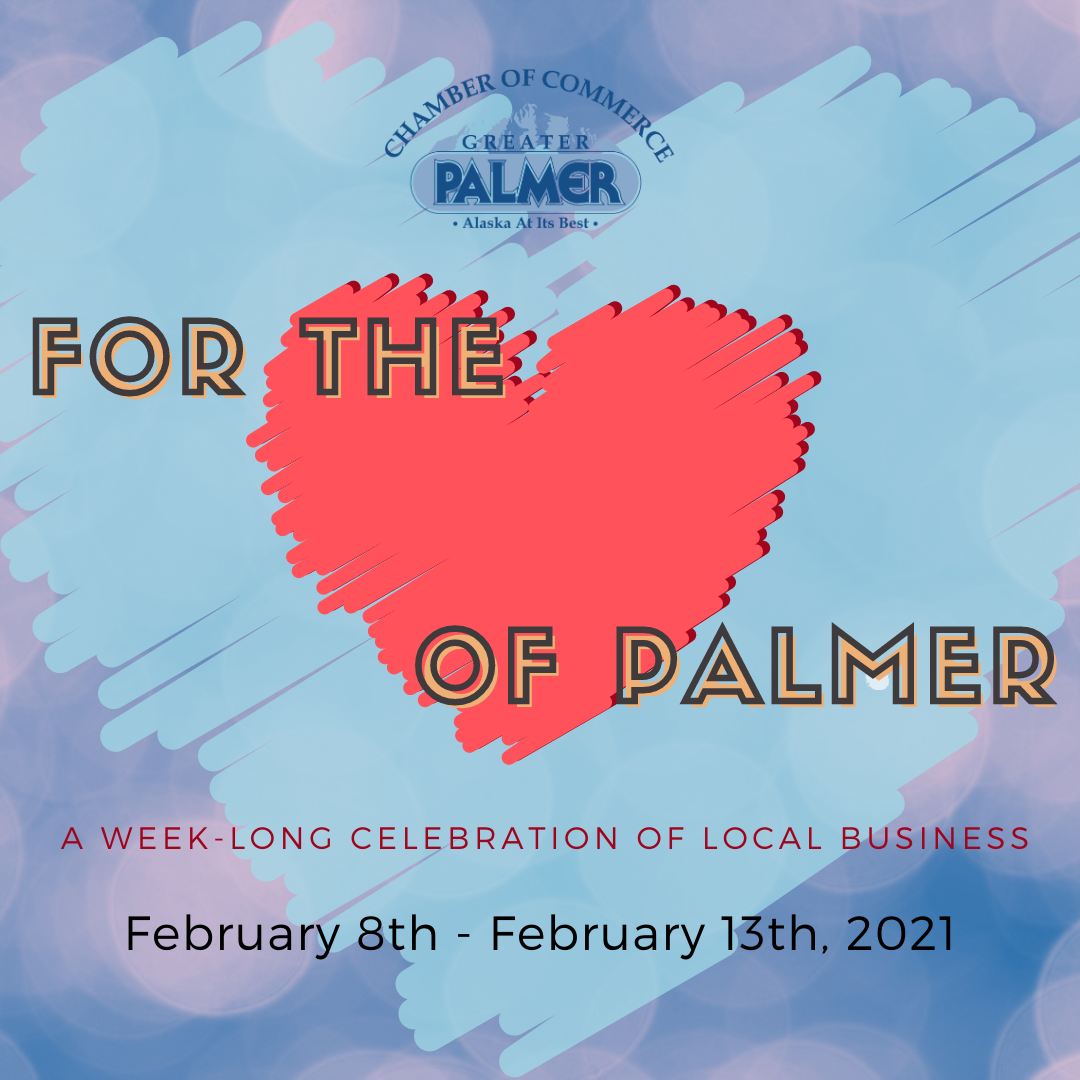 CHAMBER OF COMMERCE
GREATER
PALMER
• Alaska At Its Best •

FOR THE

OF PALMER

A WEEK-LONG CELEBRATION OF LOCAL BUSINESS

February 8th - February 13th, 2021