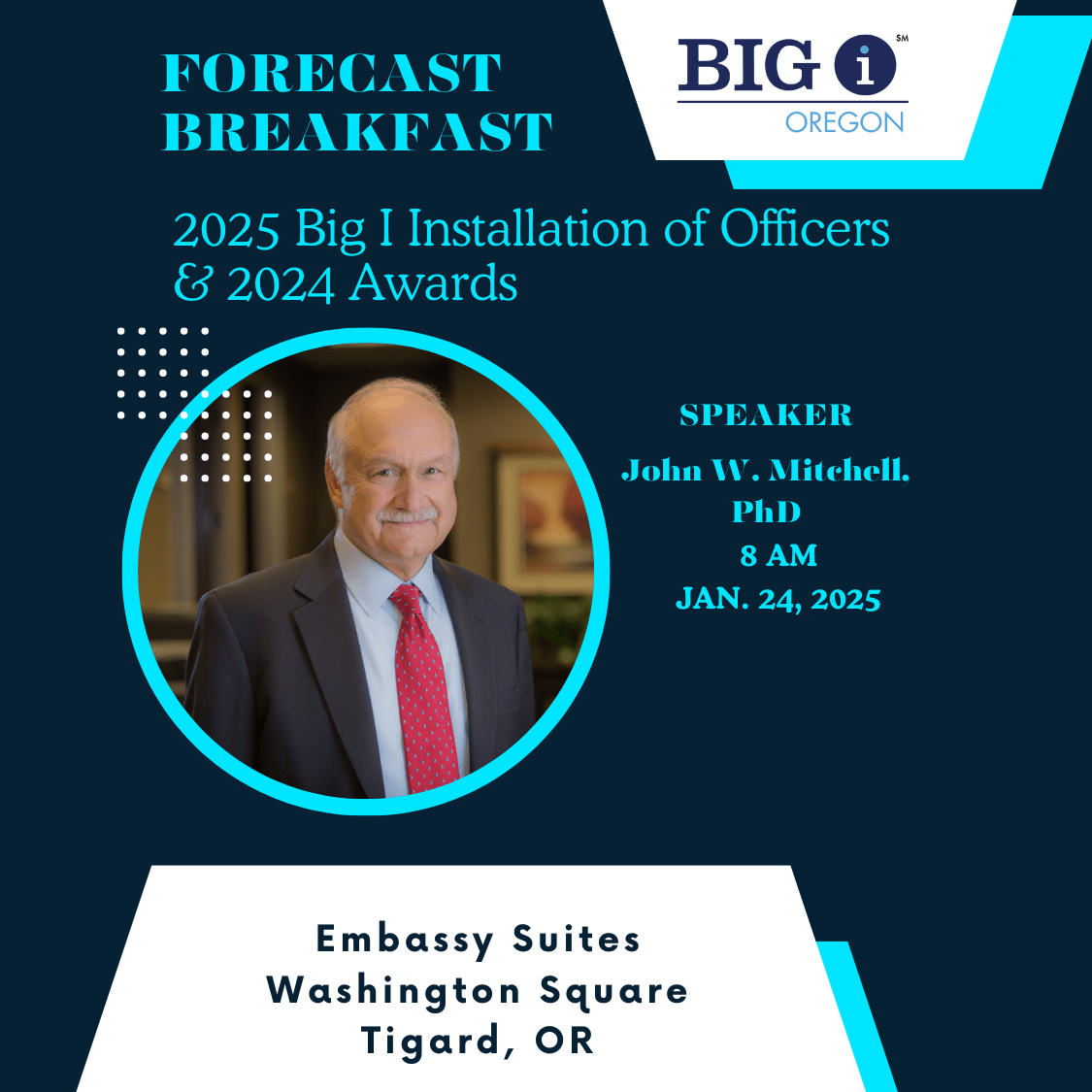 FORECAST BREAKFAST

BIG i SM
OREGON

2025 Big I Installation of Officers & 2024 Awards

SPEAKER
John W. Mitchell, PhD
8 AM
JAN. 24, 2025

Embassy Suites
Washington Square
Tigard, OR