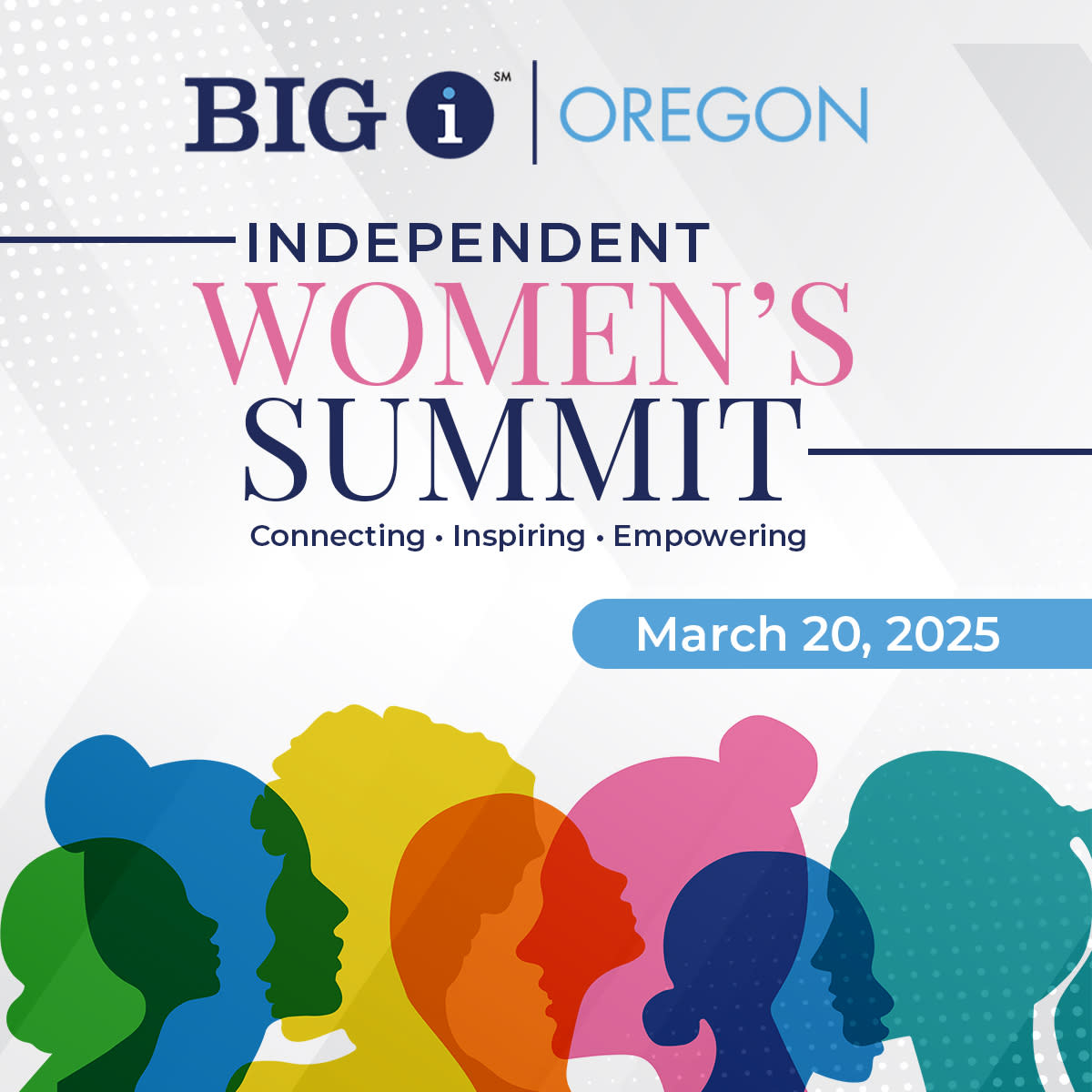 BIG i SM | OREGON

INDEPENDENT
WOMEN'S
SUMMIT

Connecting • Inspiring • Empowering

March 20, 2025