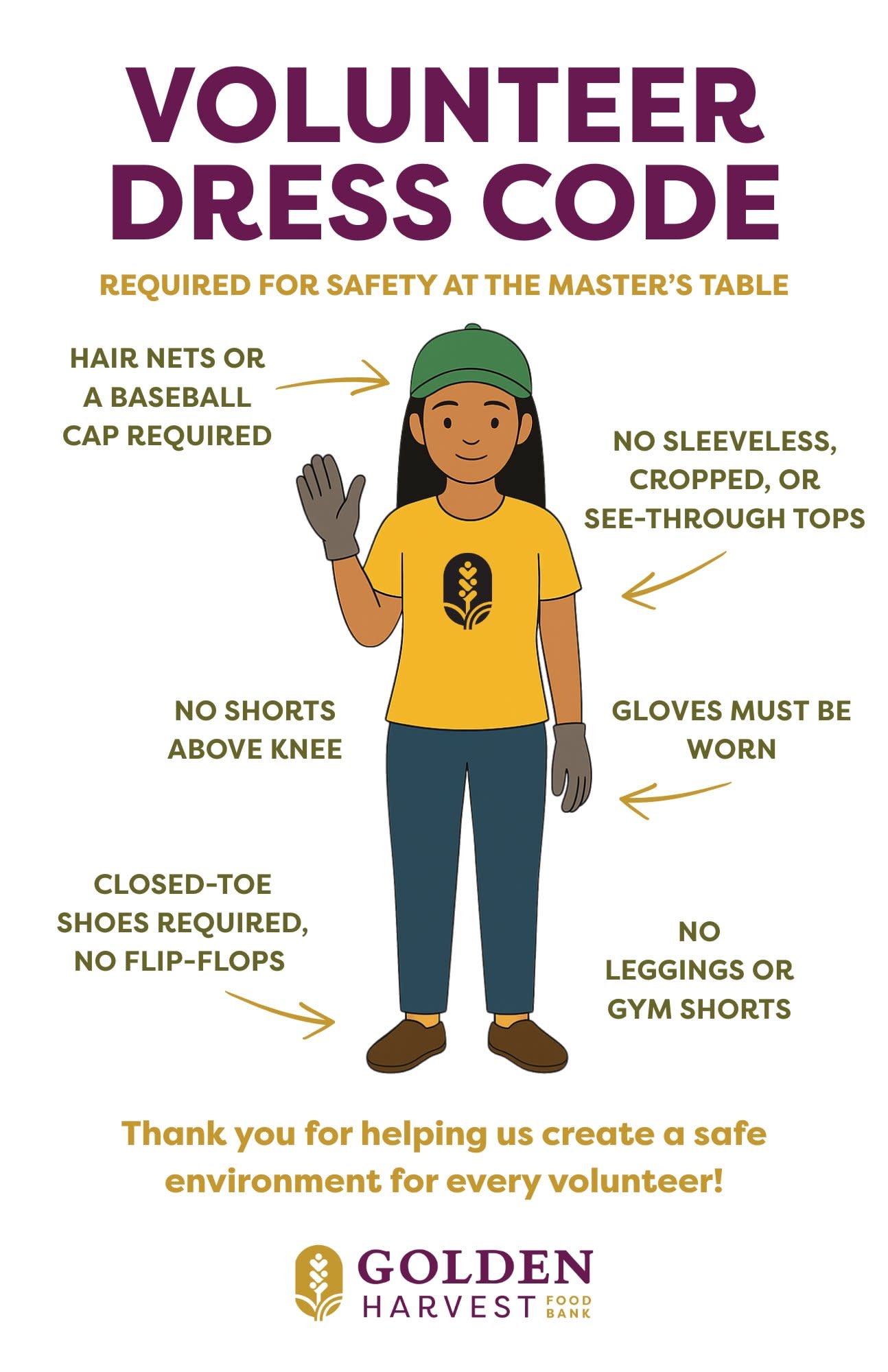 VOLUNTEER DRESS CODE

REQUIRED FOR SAFETY AT THE MASTER'S TABLE

HAIR NETS OR A BASEBALL CAP REQUIRED

NO SLEEVELESS, CROPPED, OR SEE-THROUGH TOPS

NO SHORTS ABOVE KNEE

GLOVES MUST BE WORN

CLOSED-TOE SHOES REQUIRED, NO FLIP-FLOPS

NO LEGGINGS OR GYM SHORTS

Thank you for helping us create a safe environment for every volunteer!

GOLDEN HARVEST FOOD BANK