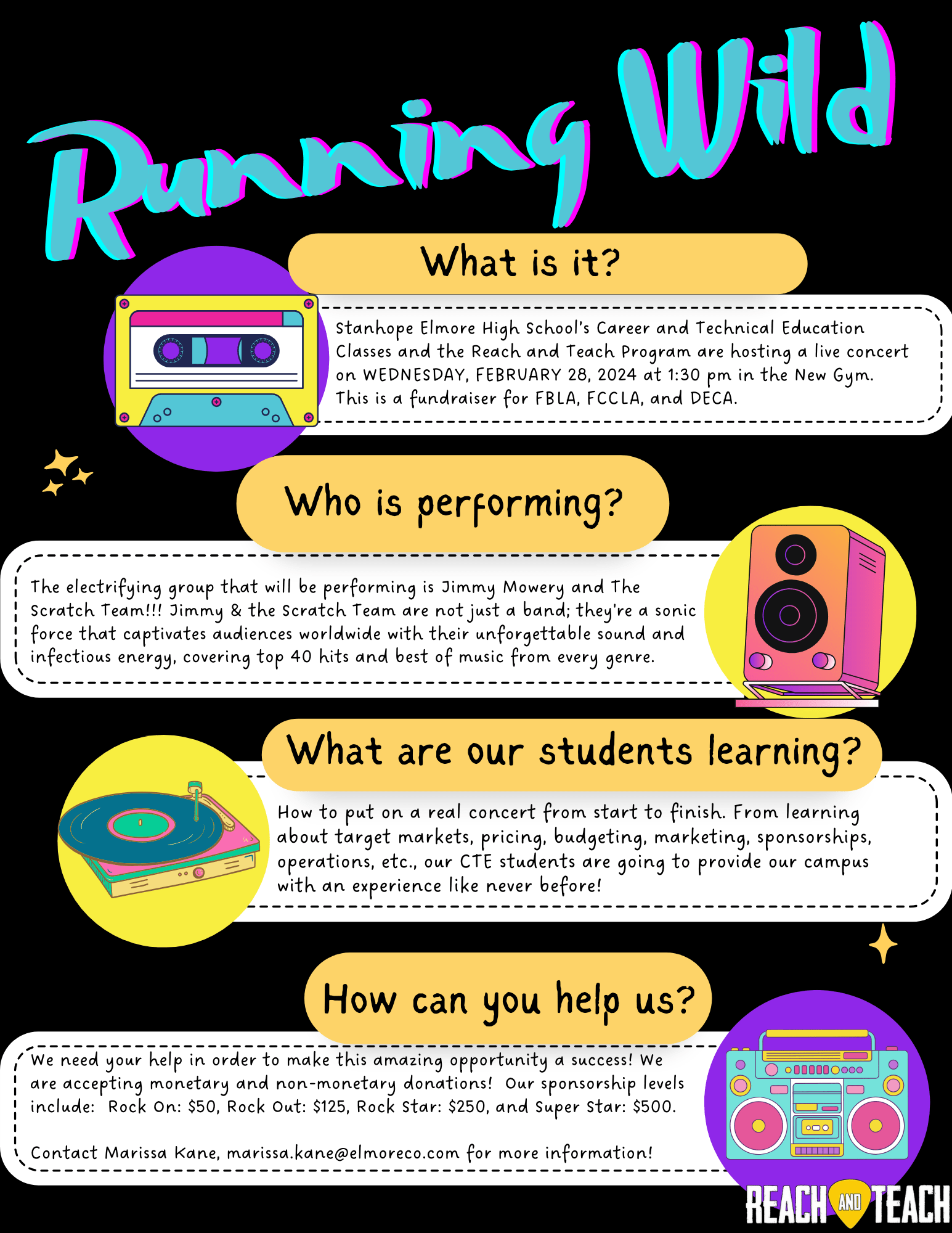 Running Wild

What is it?

Stanhope Elmore High School's Career and Technical Education Classes and the Reach and Teach Program are hosting a live concert on WEDNESDAY, FEBRUARY 28, 2024 at 1:30 pm in the New Gym. This is a fundraiser for FBLA, FCCLA, and DECA.

Who is performing?

The electrifying group that will be performing is Jimmy Mowery and The Scratch Team!!! Jimmy & the Scratch Team are not just a band; they're a sonic force that captivates audiences worldwide with their unforgettable sound and infectious energy, covering top 40 hits and best of music from every genre.

What are our students learning?

How to put on a real concert from start to finish. From learning about target markets, pricing, budgeting, marketing, sponsorships, operations, etc., our CTE students are going to provide our campus with an experience like never before!

How can you help us?

We need your help in order to make this amazing opportunity a success! We are accepting monetary and non-monetary donations! Our sponsorship levels include: Rock On: $50, Rock Out: $125, Rock Star: $250, and Super Star: $500.

Contact Marissa Kane, marissa.kane@elmoreco.com for more information!

REACH AND TEACH