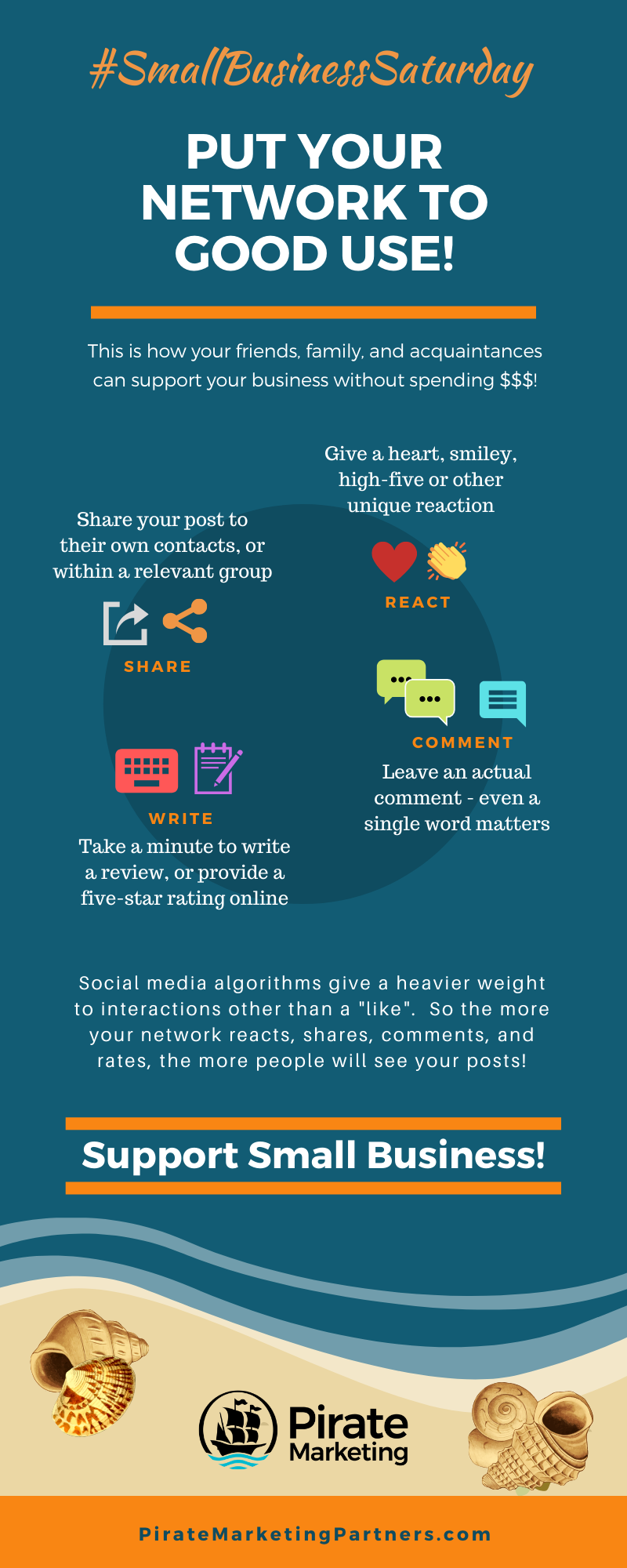 #SmallBusinessSaturday

PUT YOUR NETWORK TO GOOD USE!

This is how your friends, family, and acquaintances can support your business without spending $$$!

Give a heart, smiley, high-five or other unique reaction

REACT

Share your post to their own contacts, or within a relevant group

SHARE

COMMENT

Leave an actual comment - even a single word matters

WRITE

Take a minute to write a review, or provide a five-star rating online

Social media algorithms give a heavier weight to interactions other than a "like". So the more your network reacts, shares, comments, and rates, the more people will see your posts!

Support Small Business!

Pirate Marketing

PirateMarketingPartners.com