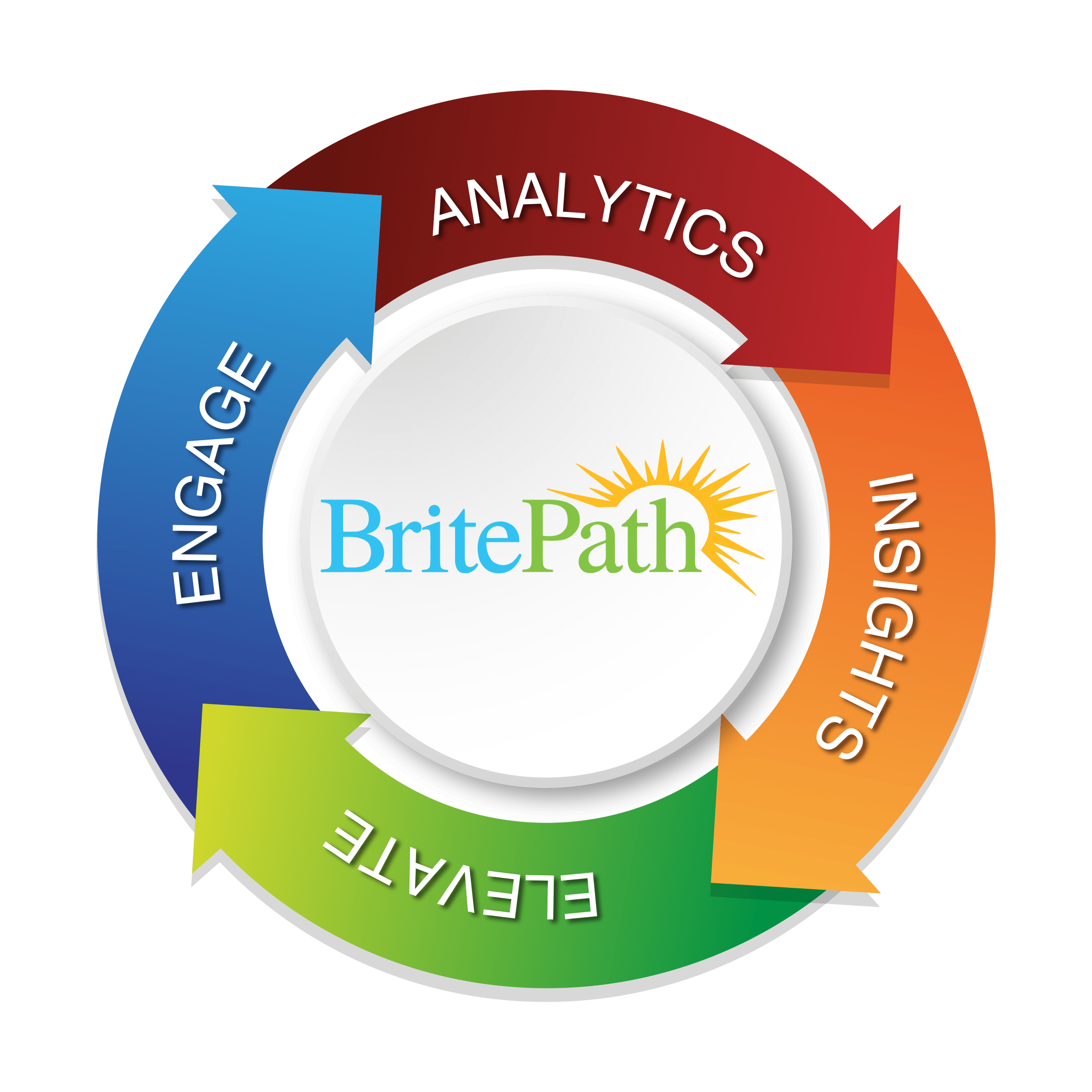 ANALYTICS

INSIGHTS

ELEVATE

ENGAGE

BritePath