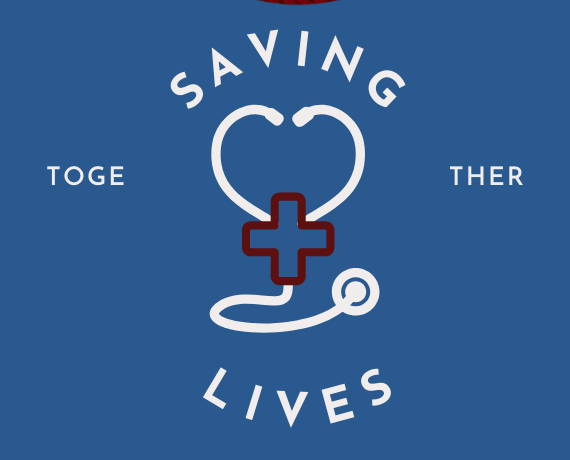 SAVING

TOGE THER

LIVES