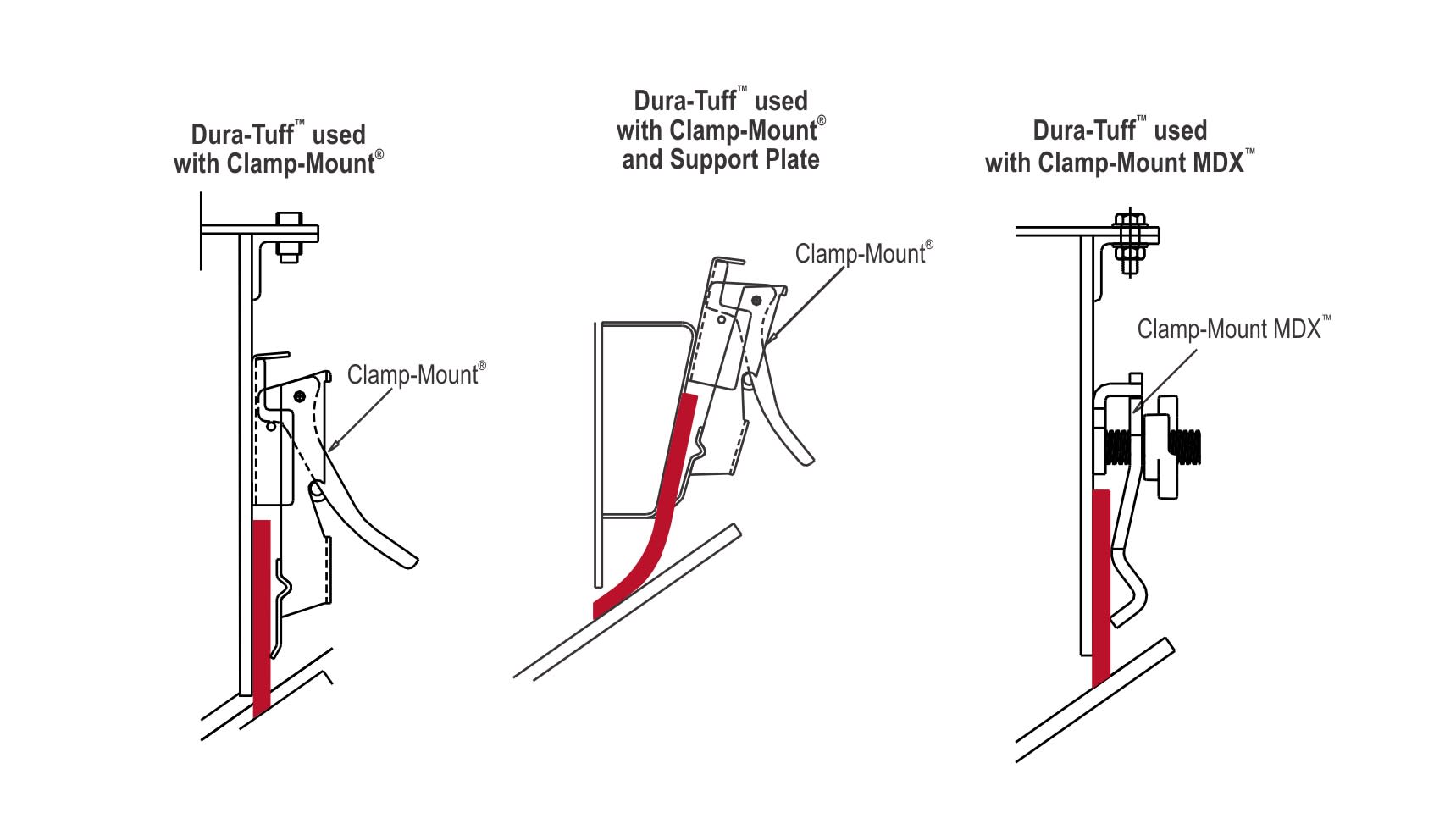 Dura-Tuff™ used with Clamp-Mount®

Clamp-Mount®

Dura-Tuff™ used with Clamp-Mount® and Support Plate

Clamp-Mount®

Dura-Tuff™ used with Clamp-Mount MDX™

Clamp-Mount MDX™