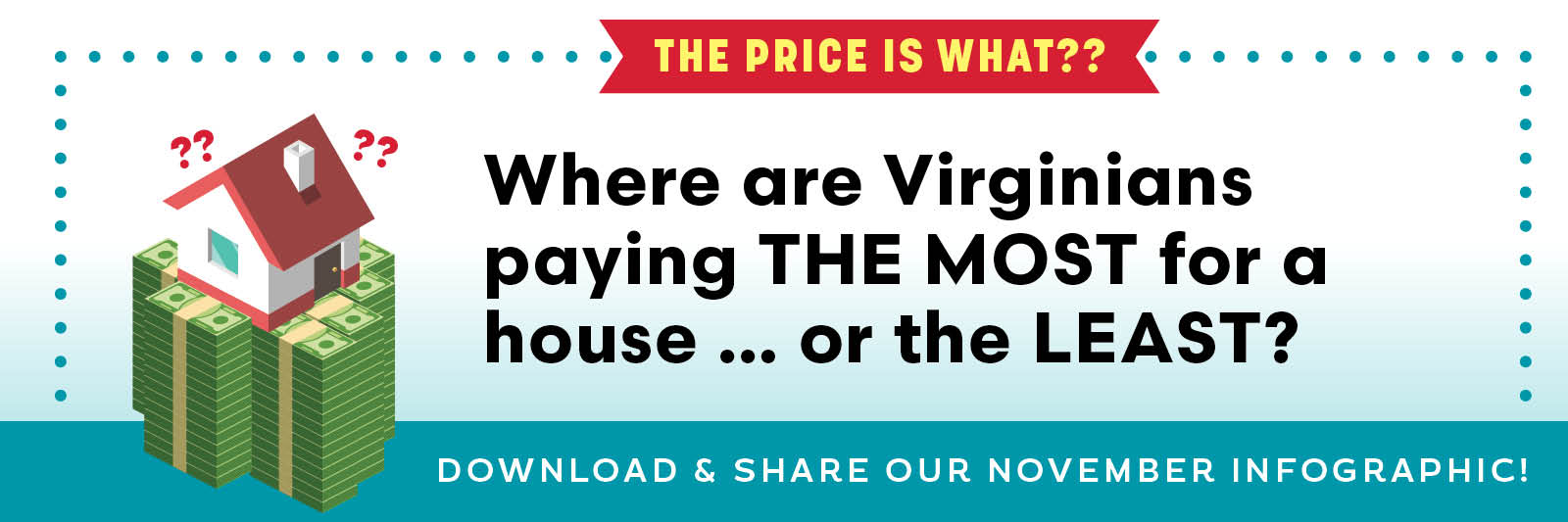 THE PRICE IS WHAT??

??
??

Where are Virginians paying THE MOST for a house ... or the LEAST?

DOWNLOAD & SHARE OUR NOVEMBER INFOGRAPHIC!