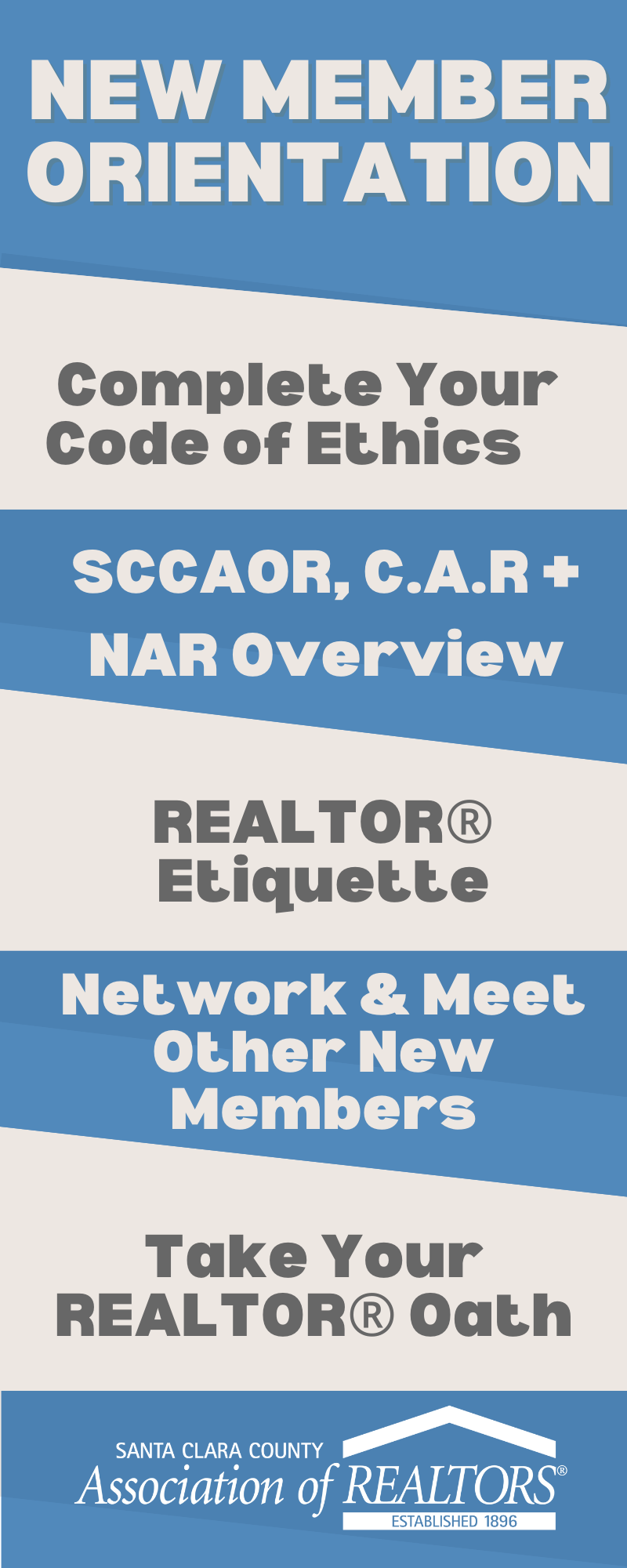 NEW MEMBER ORIENTATION

Complete Your Code of Ethics

SCCAOR, C.A.R + NAR Overview

REALTOR® Etiquette

Network & Meet Other New Members

Take Your REALTOR® Oath

SANTA CLARA COUNTY
Association of REALTORS®
ESTABLISHED 1896