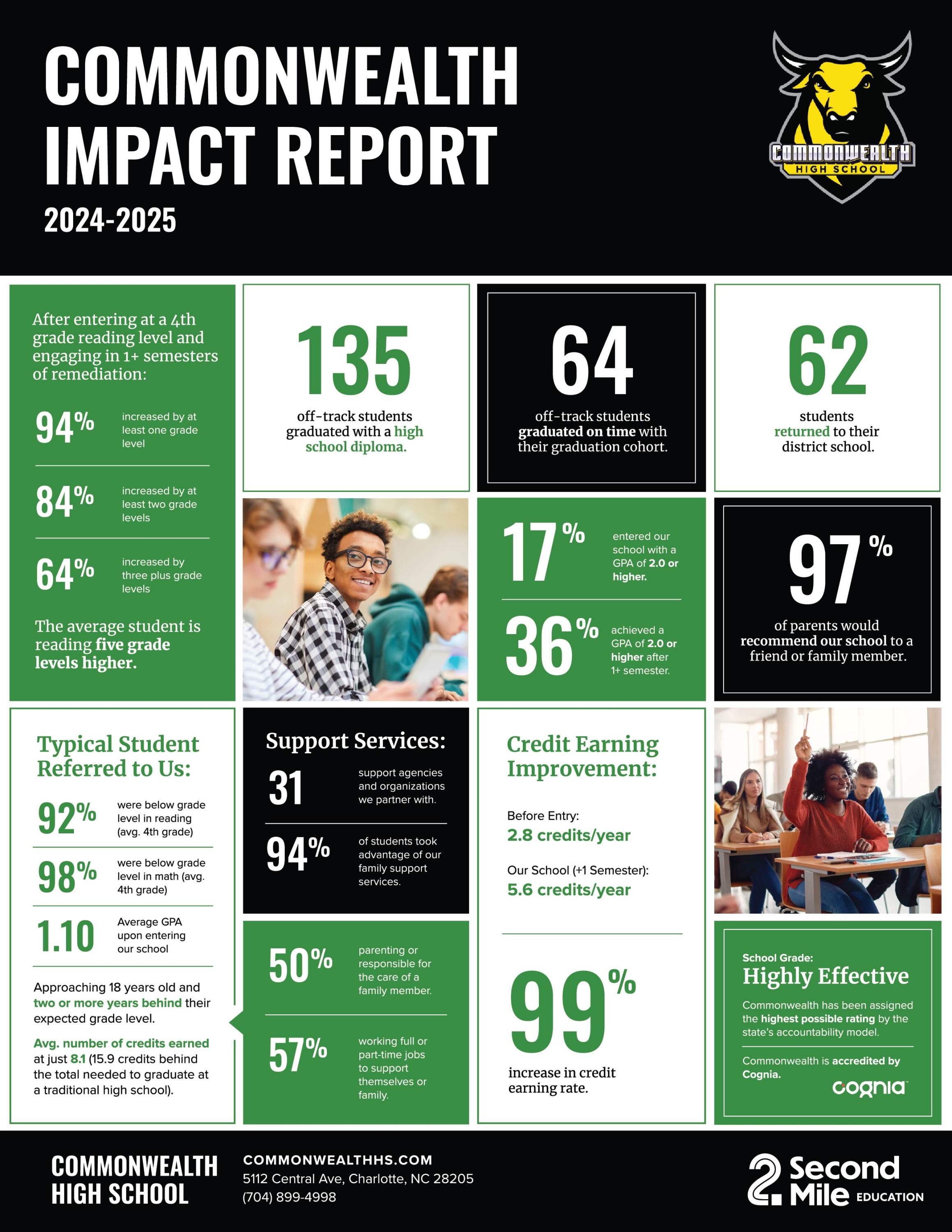 COMMONWEALTH IMPACT REPORT

2024-2025

COMMONWEALTH HIGH SCHOOL

After entering at a 4th grade reading level and engaging in 1+ semesters of remediation:

94% increased by at least one grade level

84% increased by at least two grade levels

64% increased by three plus grade levels

The average student is reading five grade levels higher.

135

off-track students graduated with a high school diploma.

64

off-track students graduated on time with their graduation cohort.

62

students returned to their district school.

17% entered our school with a GPA of 2.0 or higher.

36% achieved a GPA of 2.0 or higher after 1+ semester.

97%

of parents would recommend our school to a friend or family member.

Typical Student Referred to Us:

92% were below grade level in reading (avg. 4th grade)

98% were below grade level in math (avg. 4th grade)

1.10 Average GPA upon entering our school

Approaching 18 years old and two or more years behind their expected grade level.

Avg. number of credits earned at just 8.1 (15.9 credits behind the total needed to graduate at a traditional high school).

Support Services:

31 support agencies and organizations we partner with.

94% of students took advantage of our family support services.

50% parenting or responsible for the care of a family member.

57% working full or part-time jobs to support themselves or family.

Credit Earning Improvement:

Before Entry:
2.8 credits/year

Our School (+1 Semester):
5.6 credits/year

99%

increase in credit earning rate.

School Grade:
Highly Effective

Commonwealth has been assigned the highest possible rating by the state's accountability model.

Commonwealth is accredited by Cognia.

cognia

COMMONWEALTH HIGH SCHOOL

COMMONWEALTHHS.COM
5112 Central Ave, Charlotte, NC 28205
(704) 899-4998

2 Second Mile EDUCATION