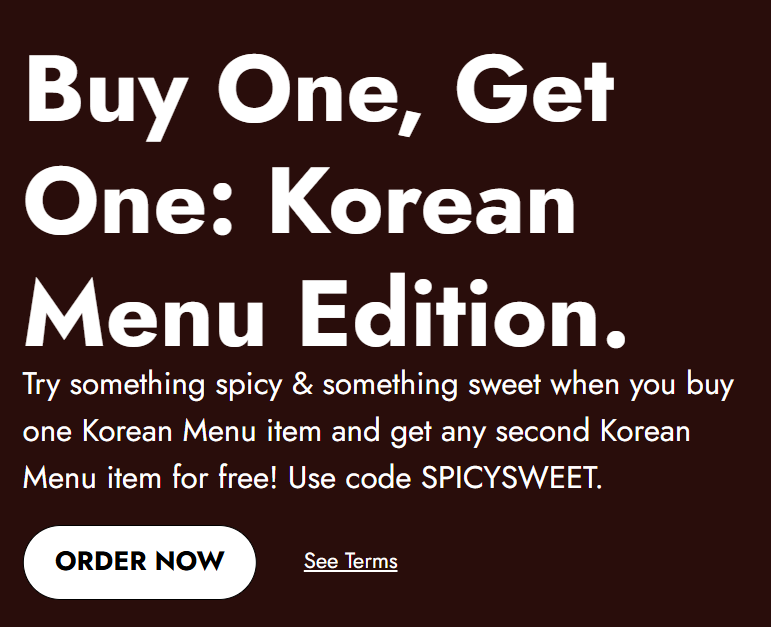 Buy One, Get One: Korean Menu Edition.

Try something spicy & something sweet when you buy one Korean Menu item and get any second Korean Menu item for free! Use code SPICYSWEET.

ORDER NOW

See Terms