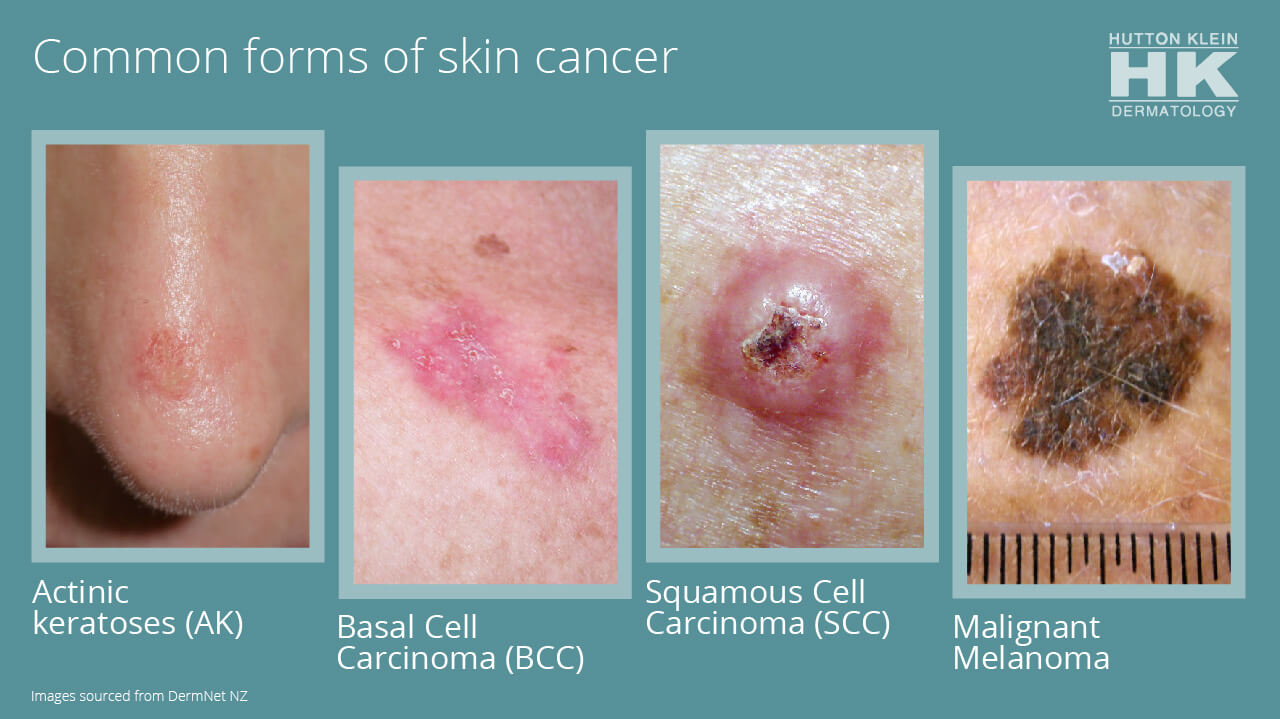 Common forms of skin cancer

HUTTON KLEIN
HK
DERMATOLOGY

Actinic keratoses (AK)

Basal Cell Carcinoma (BCC)

Squamous Cell Carcinoma (SCC)

Malignant Melanoma

Images sourced from DermNet NZ