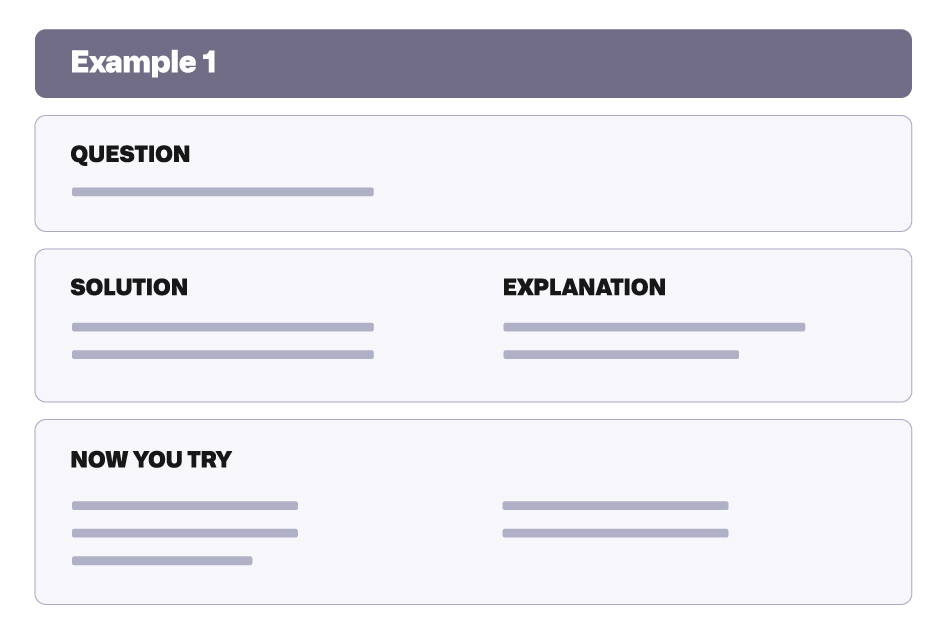 Example 1

QUESTION

SOLUTION

EXPLANATION

NOW YOU TRY