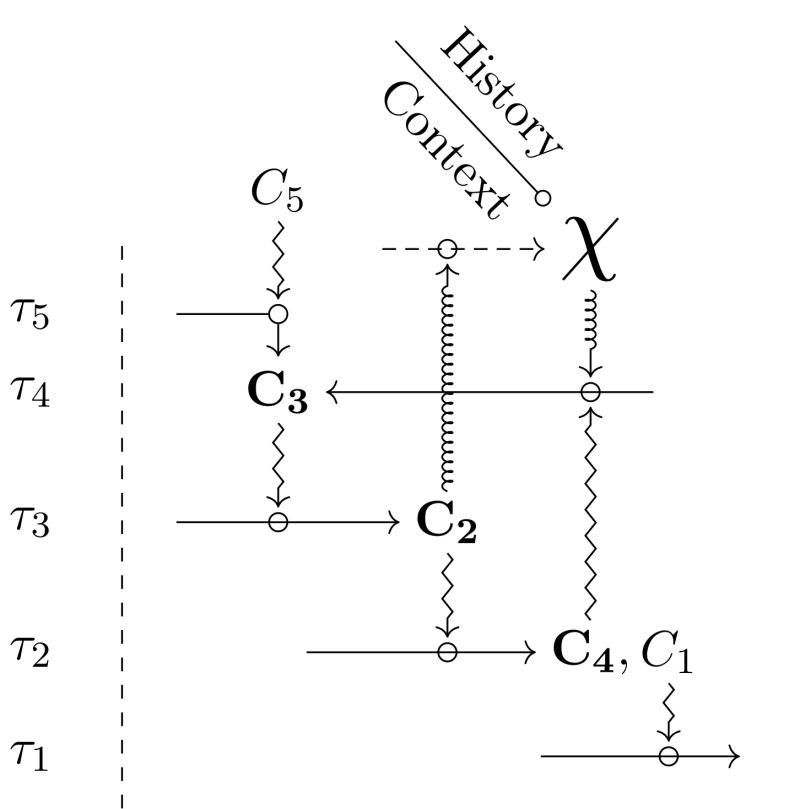 History
Context
$C_5$
$\chi$
$\tau_5$
$\tau_4$
$\mathbf{C_3}$
$\tau_3$
$\mathbf{C_2}$
$\tau_2$
$\mathbf{C_4}, C_1$
$\tau_1$