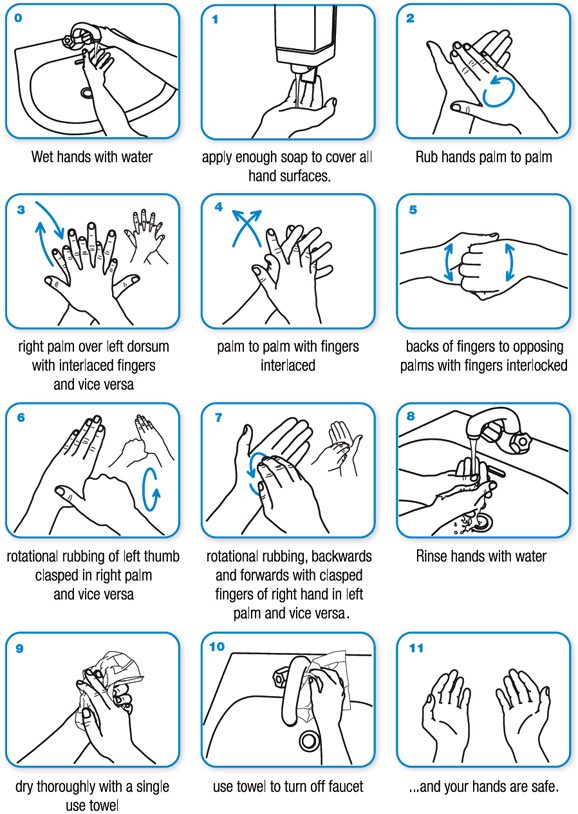 0

Wet hands with water

1

apply enough soap to cover all hand surfaces.

2

Rub hands palm to palm

3

right palm over left dorsum with interlaced fingers and vice versa

4

palm to palm with fingers interlaced

5

backs of fingers to opposing palms with fingers interlocked

6

rotational rubbing of left thumb clasped in right palm and vice versa

7

rotational rubbing, backwards and forwards with clasped fingers of right hand in left palm and vice versa.

8

Rinse hands with water

9

dry thoroughly with a single use towel

10

use towel to turn off faucet

11

...and your hands are safe.