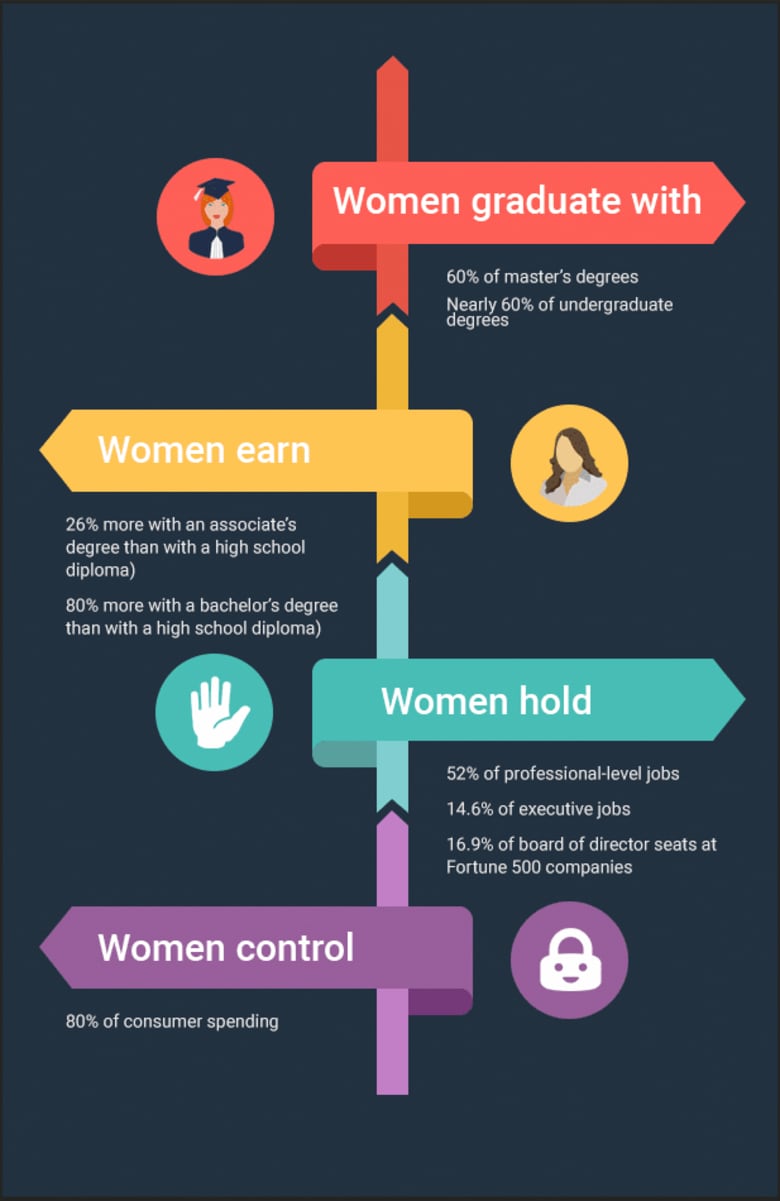 Women graduate with

60% of master's degrees

Nearly 60% of undergraduate degrees

Women earn

26% more with an associate's degree than with a high school diploma)

80% more with a bachelor's degree than with a high school diploma)

Women hold

52% of professional-level jobs

14.6% of executive jobs

16.9% of board of director seats at Fortune 500 companies

Women control

80% of consumer spending