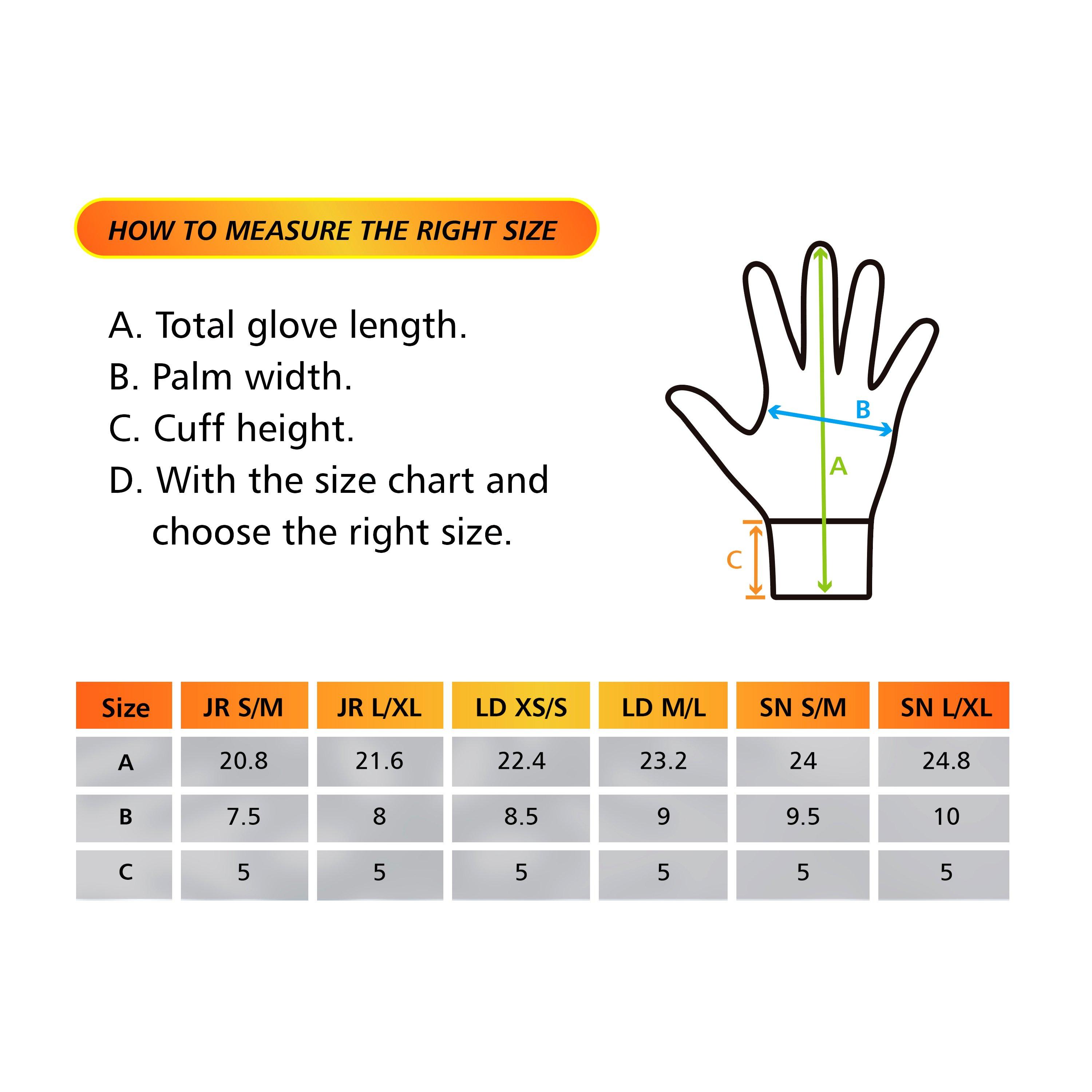 HOW TO MEASURE THE RIGHT SIZE

A. Total glove length.
B. Palm width.
C. Cuff height.
D. With the size chart and choose the right size.

B
A
C

| Size | JR S/M | JR L/XL | LD XS/S | LD M/L | SN S/M | SN L/XL |
|---|---|---|---|---|---|---|
| A | 20.8 | 21.6 | 22.4 | 23.2 | 24 | 24.8 |
| B | 7.5 | 8 | 8.5 | 9 | 9.5 | 10 |
| C | 5 | 5 | 5 | 5 | 5 | 5 |