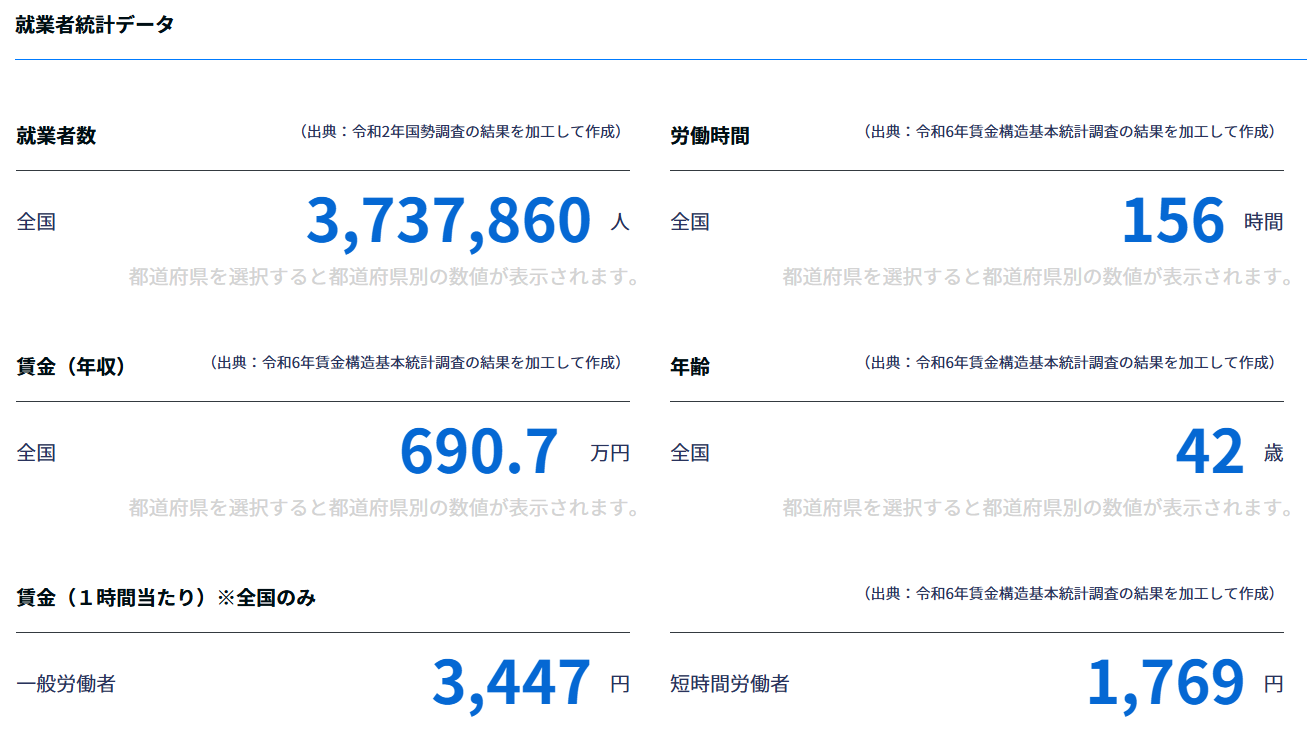 就業者統計データ

就業者数
（出典：令和2年国勢調査の結果を加工して作成）
全国
3,737,860 人
都道府県を選択すると都道府県別の数値が表示されます。

労働時間
（出典：令和6年賃金構造基本統計調査の結果を加工して作成）
全国
156 時間
都道府県を選択すると都道府県別の数値が表示されます。

賃金（年収）
（出典：令和6年賃金構造基本統計調査の結果を加工して作成）
全国
690.7 万円
都道府県を選択すると都道府県別の数値が表示されます。

年齢
（出典：令和6年賃金構造基本統計調査の結果を加工して作成）
全国
42 歳
都道府県を選択すると都道府県別の数値が表示されます。

賃金（1時間当たり）※全国のみ
（出典：令和6年賃金構造基本統計調査の結果を加工して作成）
一般労働者
3,447 円
短時間労働者
1,769 円