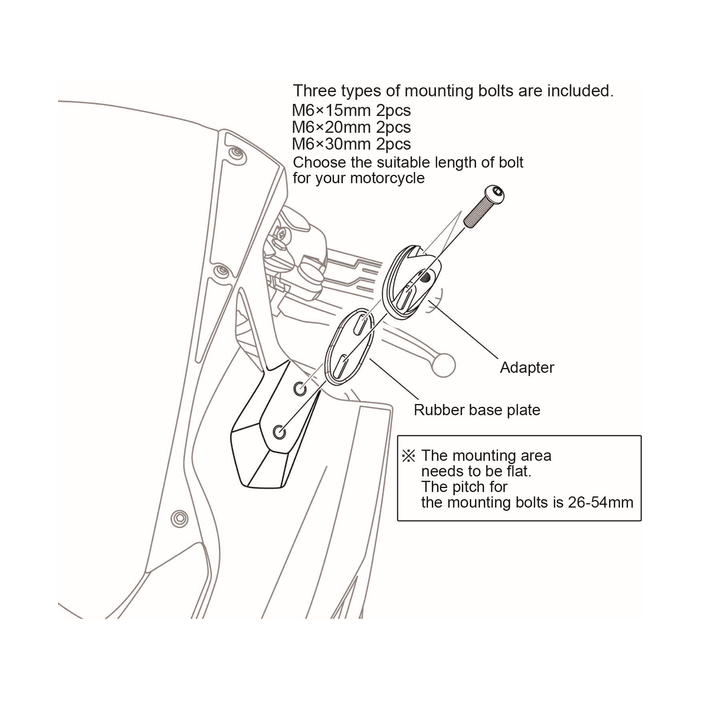 Three types of mounting bolts are included.
M6×15mm 2pcs
M6×20mm 2pcs
M6×30mm 2pcs
Choose the suitable length of bolt for your motorcycle

Adapter

Rubber base plate

※ The mounting area needs to be flat.
The pitch for the mounting bolts is 26-54mm