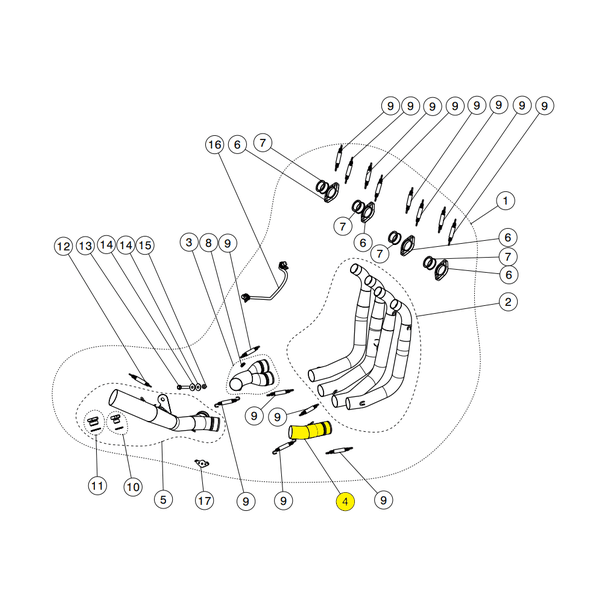 9 9 9 9 9 9 9 9

16 6 7

1

7

6

7

6

7

6

12 13 14 14 15

3 8 9

2

9 9

11 10 5 17 9 9 4 9