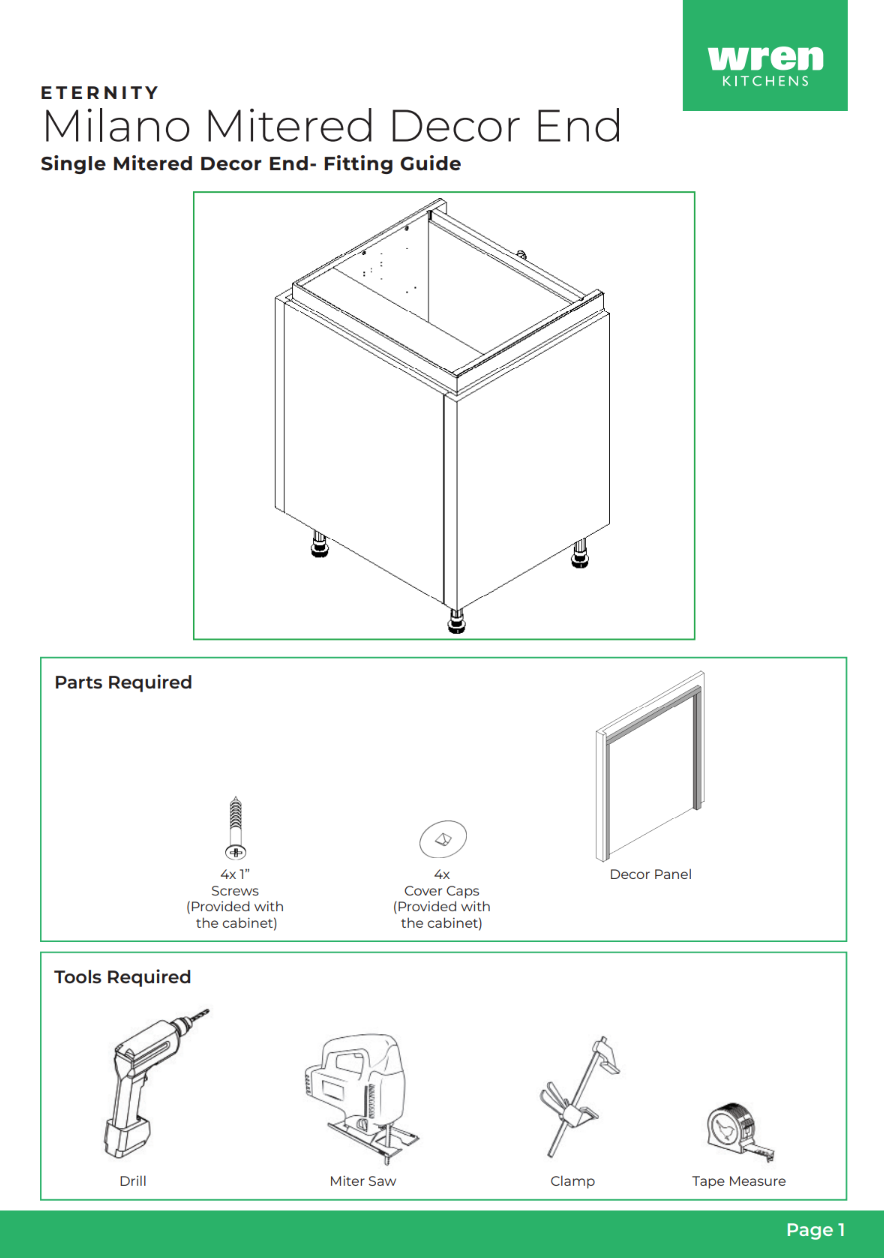 wren
KITCHENS

ETERNITY
Milano Mitered Decor End
Single Mitered Decor End- Fitting Guide

Parts Required

4x 1"
Screws
(Provided with the cabinet)

4x
Cover Caps
(Provided with the cabinet)

Decor Panel

Tools Required

Drill

Miter Saw

Clamp

Tape Measure

Page 1