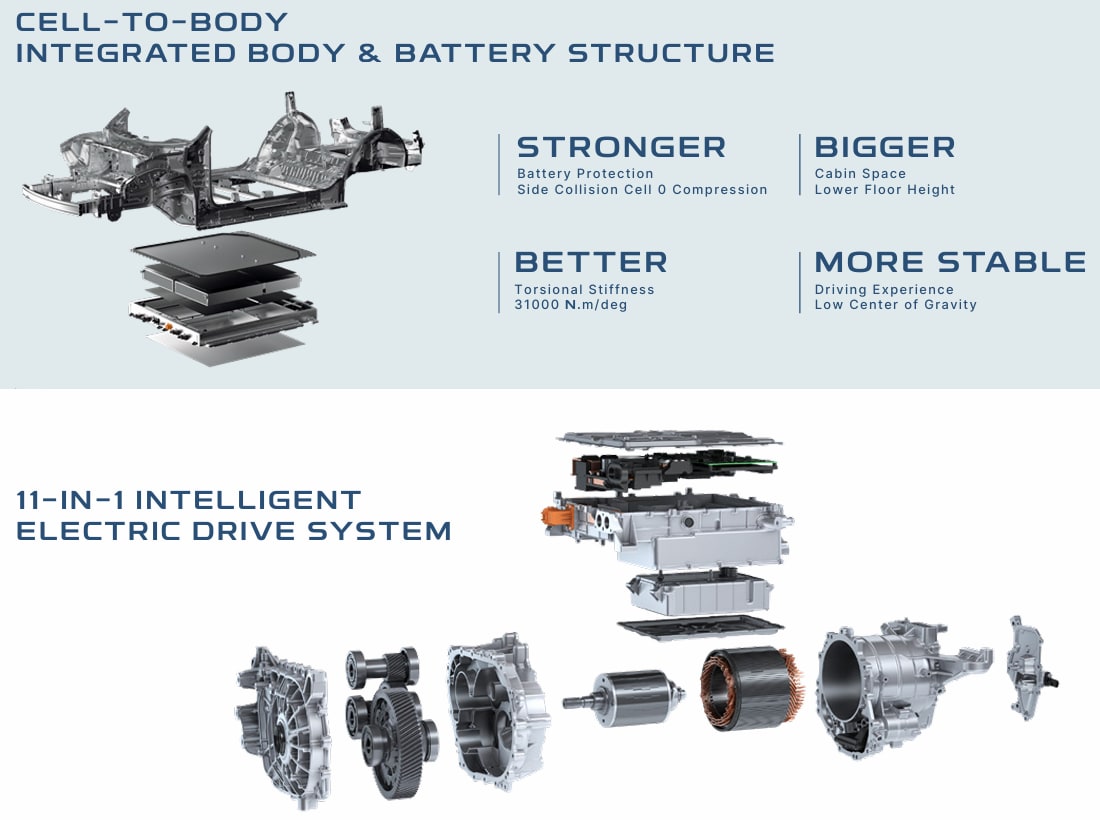 CELL-TO-BODY
INTEGRATED BODY & BATTERY STRUCTURE

STRONGER
Battery Protection
Side Collision Cell 0 Compression

BIGGER
Cabin Space
Lower Floor Height

BETTER
Torsional Stiffness
31000 N.m/deg

MORE STABLE
Driving Experience
Low Center of Gravity

11-IN-1 INTELLIGENT
ELECTRIC DRIVE SYSTEM