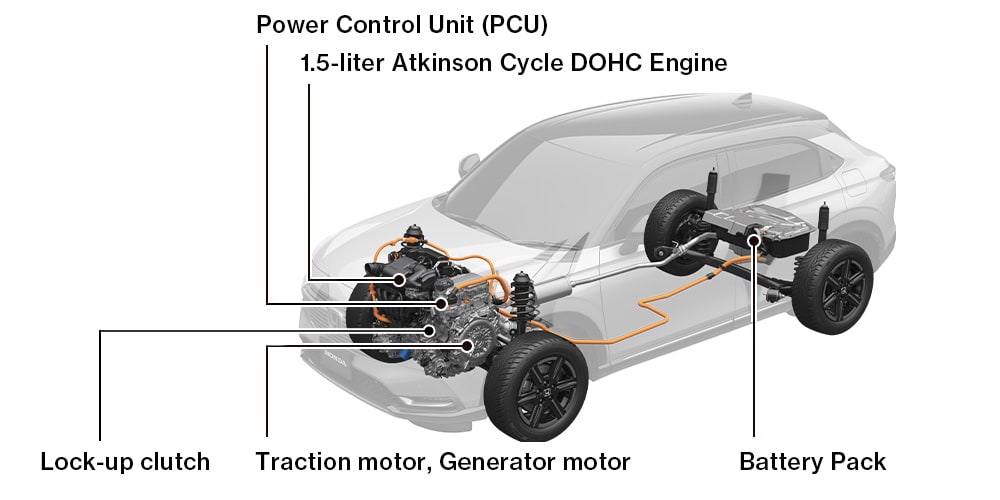 Power Control Unit (PCU)
1.5-liter Atkinson Cycle DOHC Engine
Lock-up clutch
Traction motor, Generator motor
Battery Pack