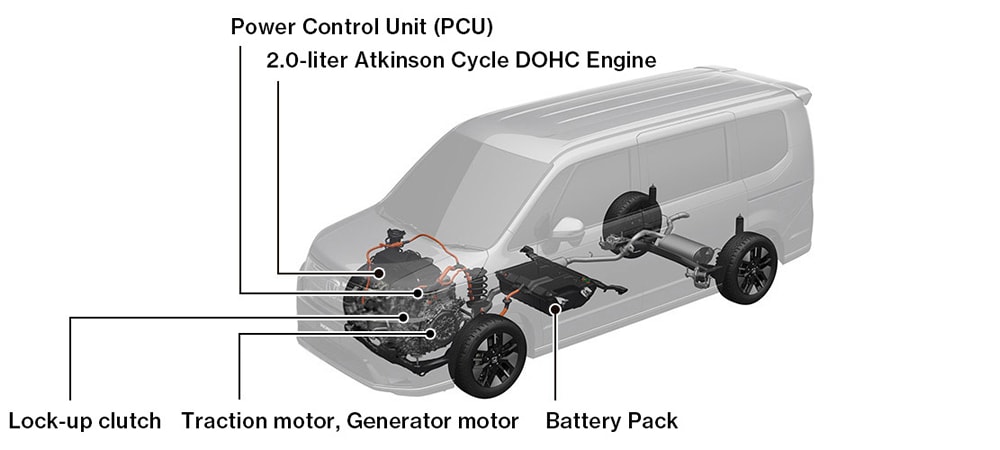 Power Control Unit (PCU)
2.0-liter Atkinson Cycle DOHC Engine

Lock-up clutch
Traction motor, Generator motor
Battery Pack