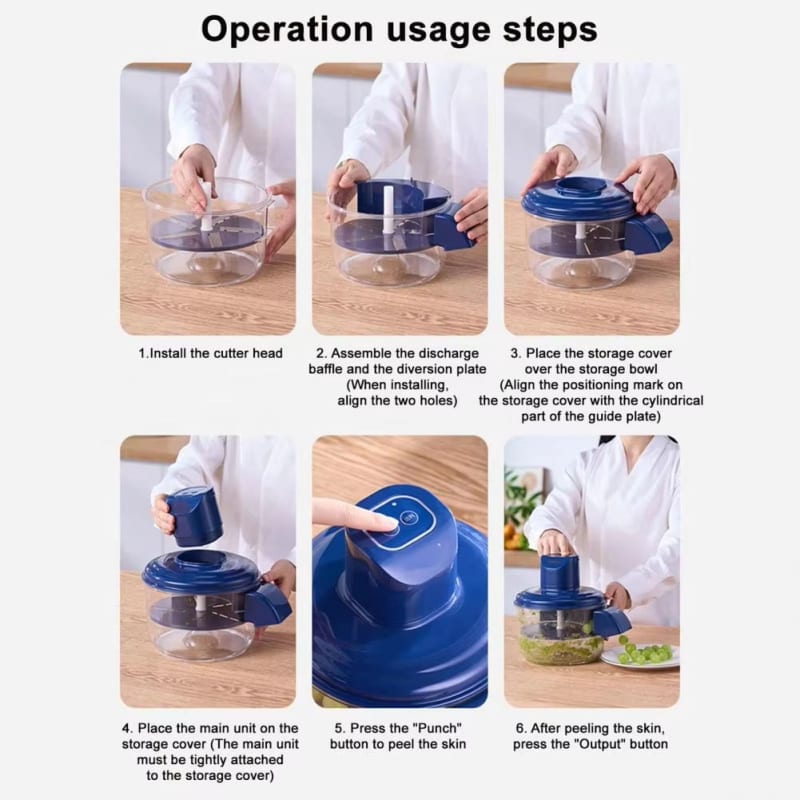 Operation usage steps

1.Install the cutter head

2. Assemble the discharge baffle and the diversion plate (When installing, align the two holes)

3. Place the storage cover over the storage bowl (Align the positioning mark on the storage cover with the cylindrical part of the guide plate)

4. Place the main unit on the storage cover (The main unit must be tightly attached to the storage cover)

5. Press the "Punch" button to peel the skin

6. After peeling the skin, press the "Output" button