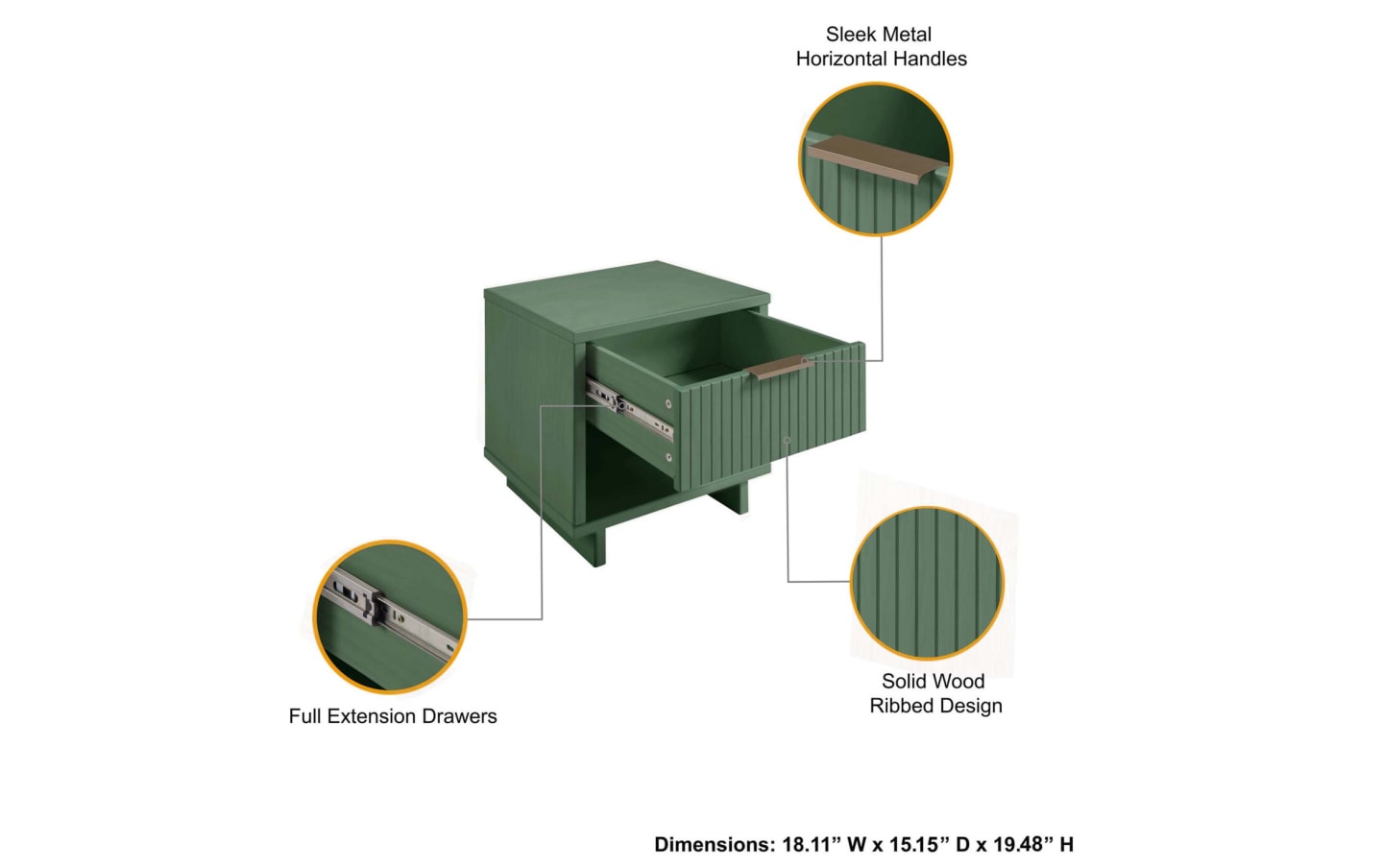 Sleek Metal
Horizontal Handles

Full Extension Drawers

Solid Wood
Ribbed Design

Dimensions: 18.11” W x 15.15” D x 19.48” H