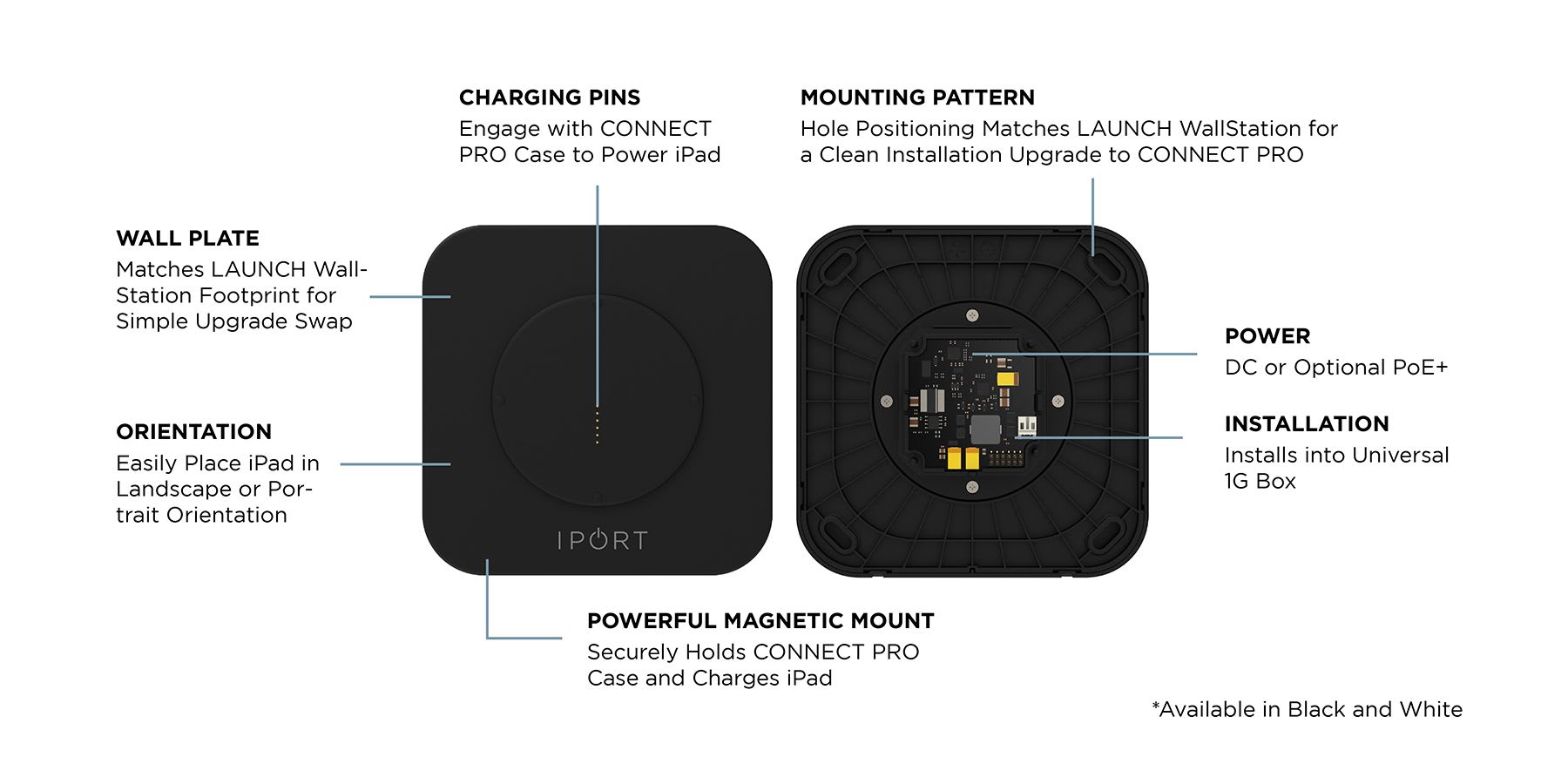 CHARGING PINS
Engage with CONNECT PRO Case to Power iPad

MOUNTING PATTERN
Hole Positioning Matches LAUNCH WallStation for a Clean Installation Upgrade to CONNECT PRO

WALL PLATE
Matches LAUNCH WallStation Footprint for Simple Upgrade Swap

ORIENTATION
Easily Place iPad in Landscape or Portrait Orientation

IPORT

POWER
DC or Optional PoE+

INSTALLATION
Installs into Universal 1G Box

POWERFUL MAGNETIC MOUNT
Securely Holds CONNECT PRO Case and Charges iPad

*Available in Black and White