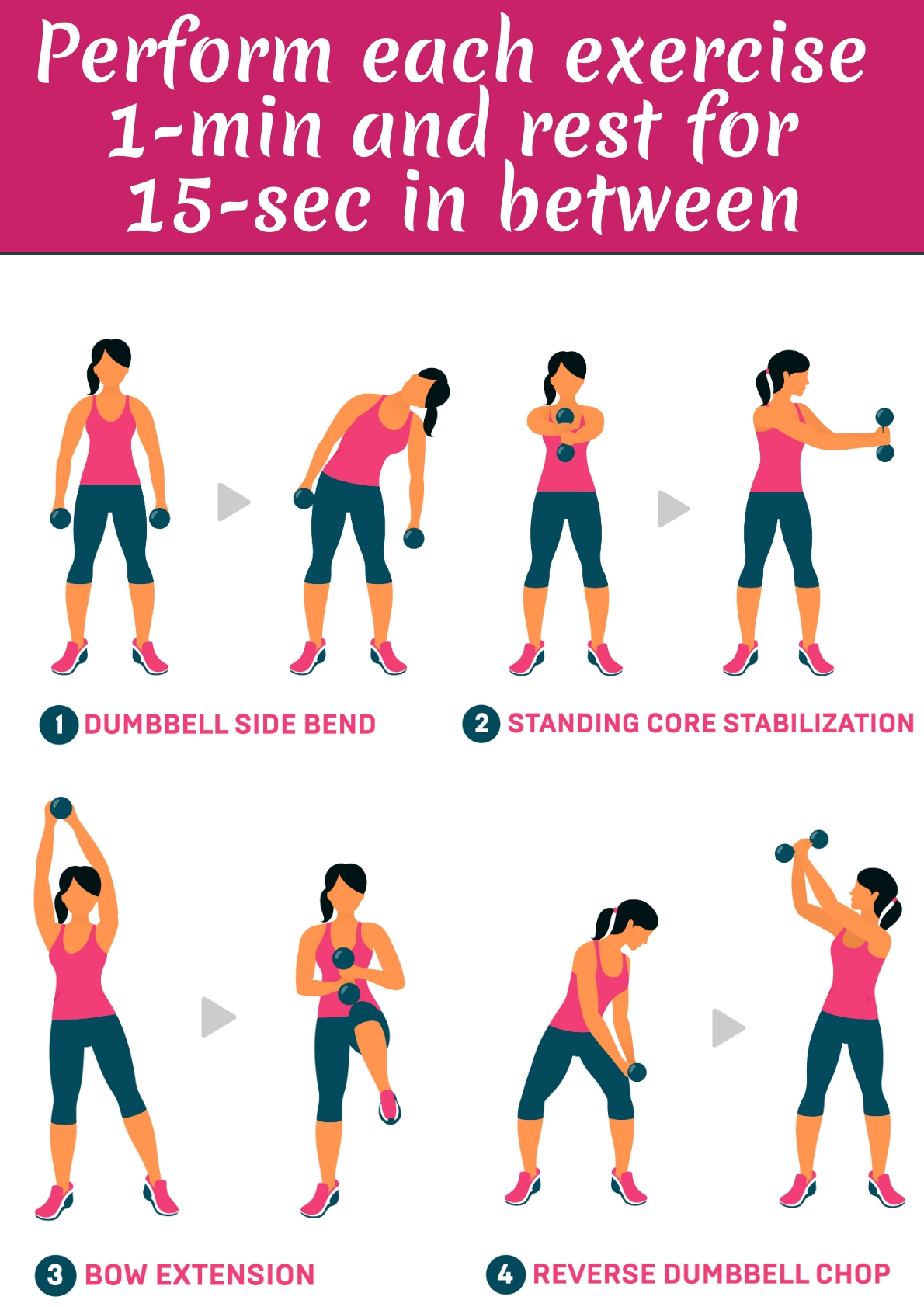 Perform each exercise 1-min and rest for 15-sec in between

1 DUMBBELL SIDE BEND

2 STANDING CORE STABILIZATION

3 BOW EXTENSION

4 REVERSE DUMBBELL CHOP