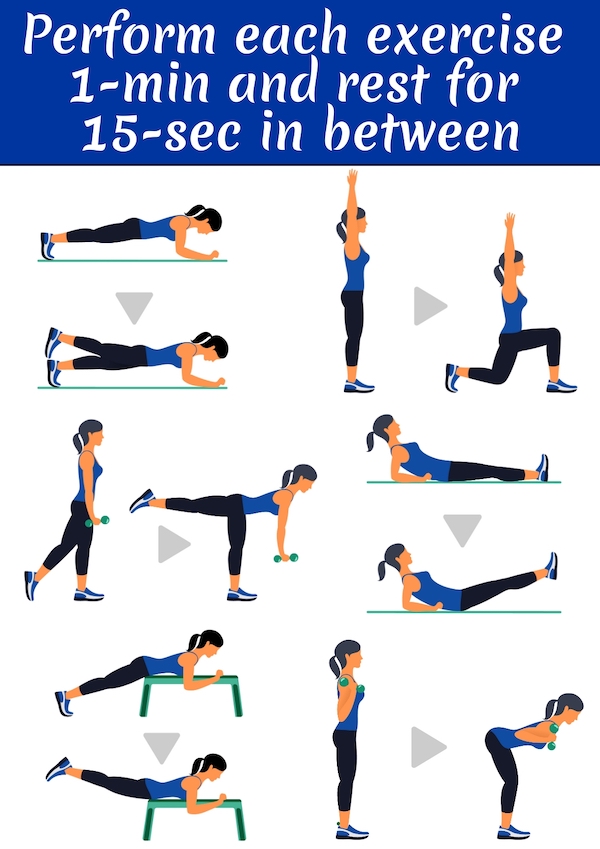 Perform each exercise 1-min and rest for 15-sec in between