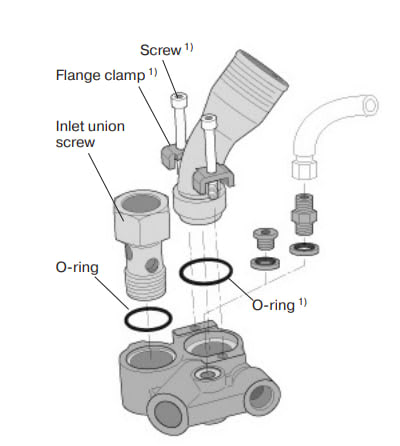 Screw $^{1)}$

Flange clamp $^{1)}$

Inlet union screw

O-ring

O-ring $^{1)}$