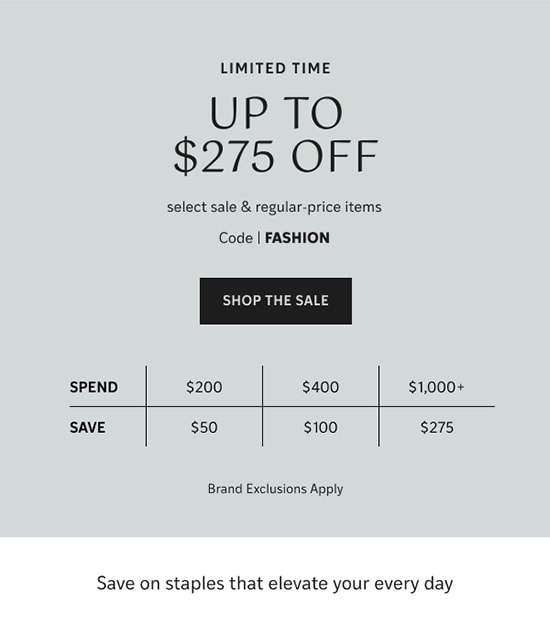 LIMITED TIME

UP TO
\$275 OFF

select sale & regular-price items

Code | FASHION

SHOP THE SALE

| SPEND | \$200 | \$400 | \$1,000+ |
|---|---|---|---|
| SAVE | \$50 | \$100 | \$275 |

Brand Exclusions Apply

Save on staples that elevate your every day