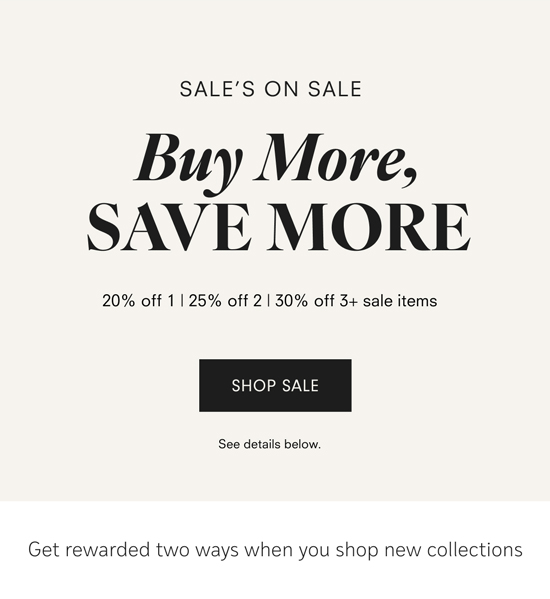 SALE'S ON SALE

Buy More,
SAVE MORE

20% off 1 | 25% off 2 | 30% off 3+ sale items

SHOP SALE

See details below.

Get rewarded two ways when you shop new collections