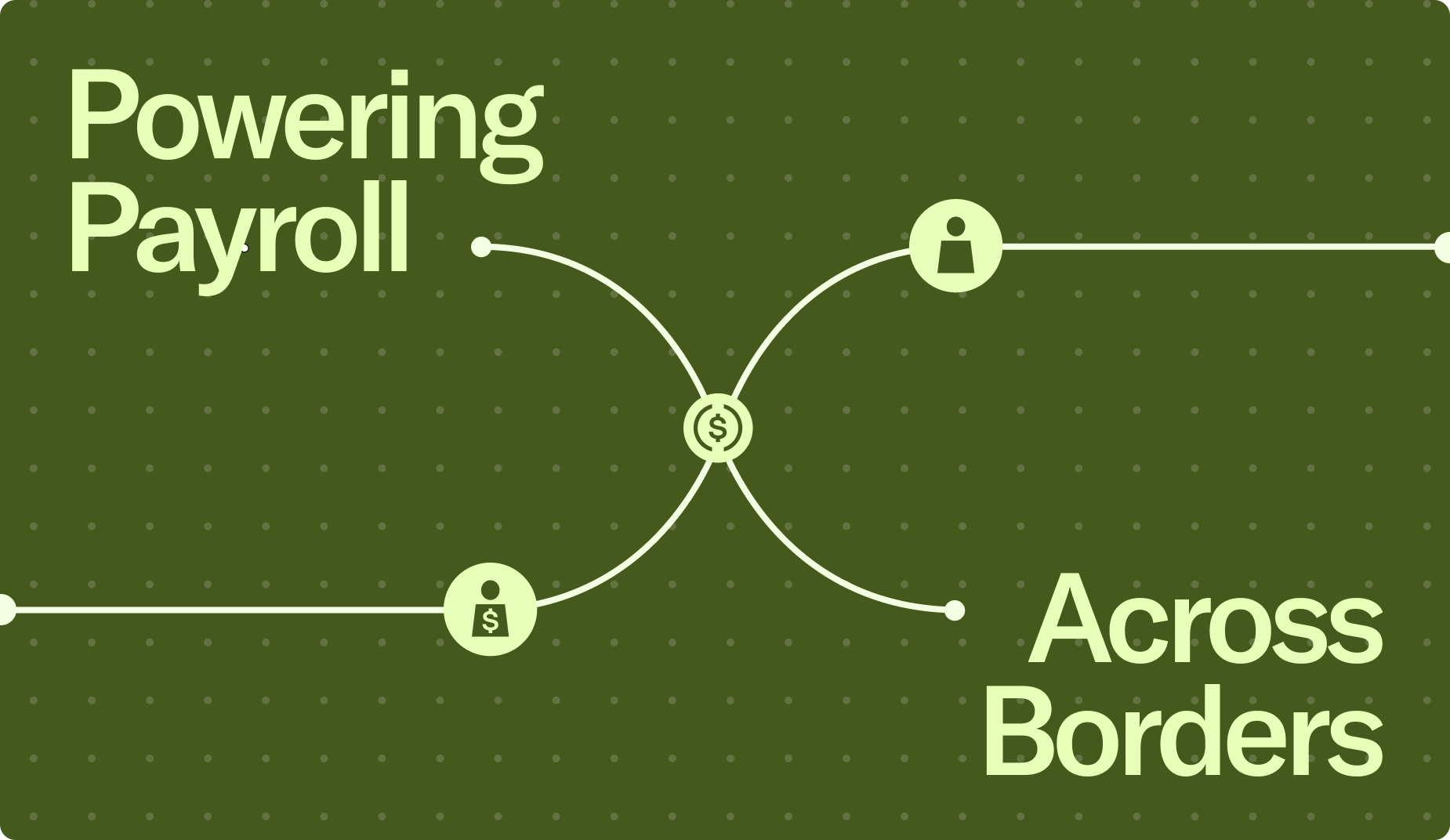 Powering
Payroll

Across
Borders