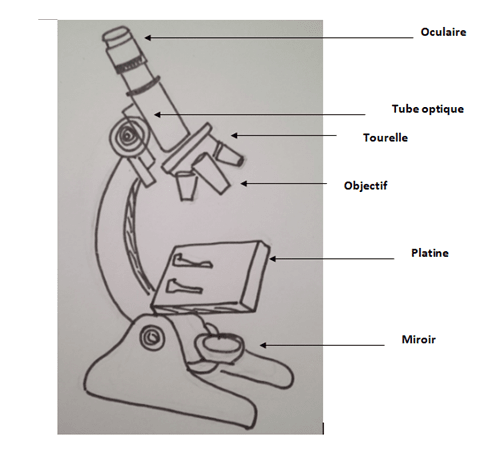 Oculaire

Tube optique

Tourelle

Objectif

Platine

Miroir