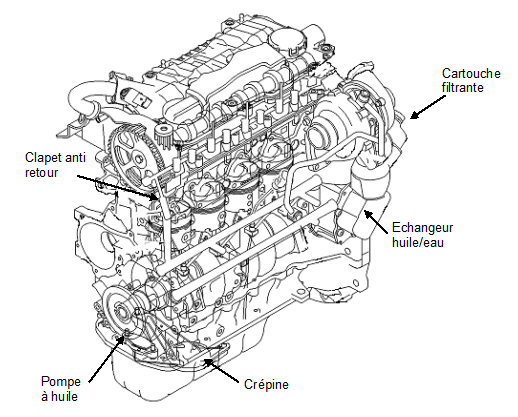 Cartouche filtrante

Clapet anti retour

Echangeur huile/eau

Pompe à huile

Crépine