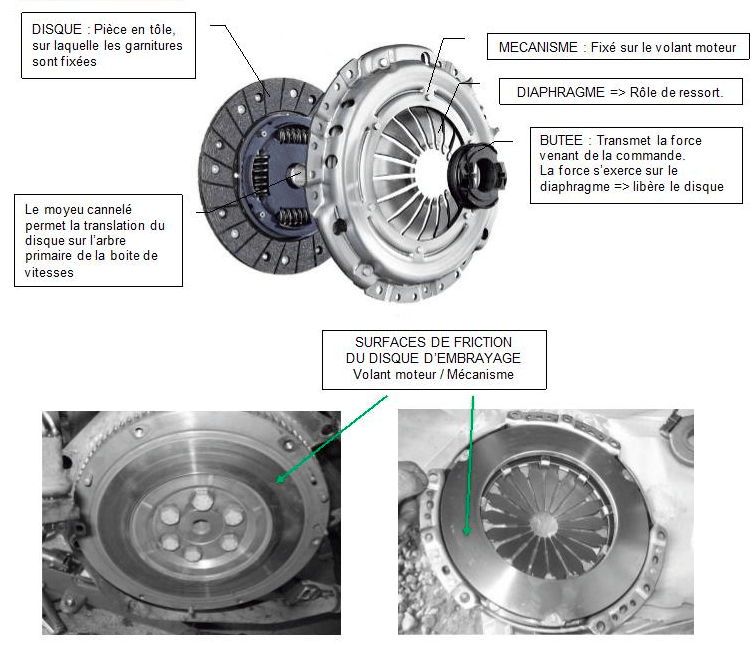 DISQUE : Pièce en tôle, sur laquelle les garnitures sont fixées

MECANISME : Fixé sur le volant moteur

DIAPHRAGME => Rôle de ressort.

BUTEE : Transmet la force venant de la commande.
La force s'exerce sur le diaphragme => libère le disque

Le moyeu cannelé permet la translation du disque sur l'arbre primaire de la boite de vitesses

SURFACES DE FRICTION
DU DISQUE D'EMBRAYAGE
Volant moteur / Mécanisme