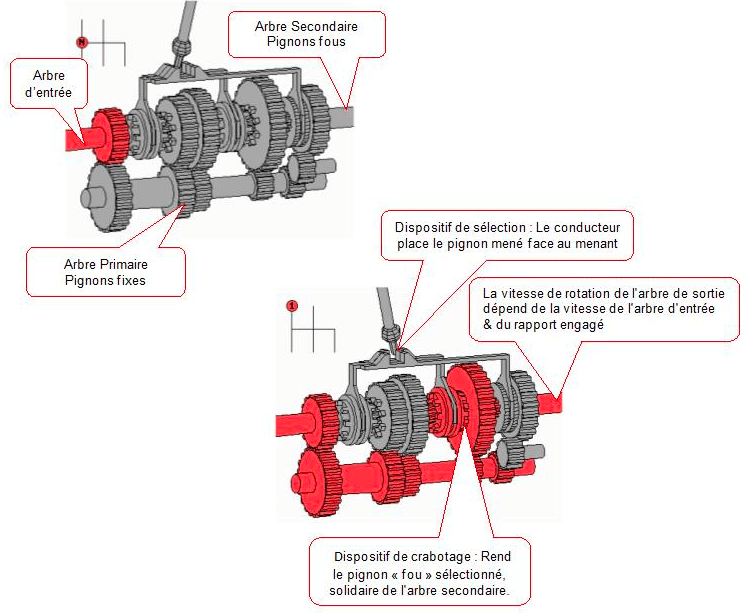 N

Arbre d'entrée

Arbre Secondaire
Pignons fous

Arbre Primaire
Pignons fixes

Dispositif de sélection : Le conducteur place le pignon mené face au menant

1

La vitesse de rotation de l'arbre de sortie dépend de la vitesse de l'arbre d'entrée & du rapport engagé

Dispositif de crabotage : Rend le pignon « fou » sélectionné, solidaire de l'arbre secondaire.