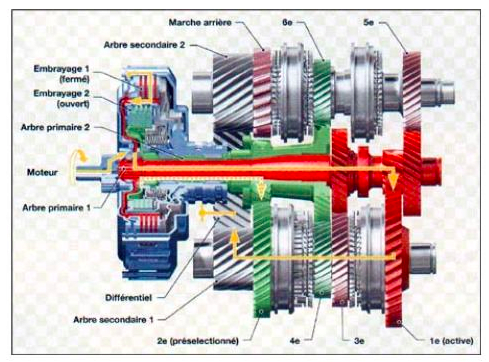 Marche arrière
6e
5e
Arbre secondaire 2
Embrayage 1 (fermé)
Embrayage 2 (ouvert)
Arbre primaire 2
Moteur
Arbre primaire 1
Différentiel
Arbre secondaire 1
2e (préselectionné)
4e
3e
1e (active)