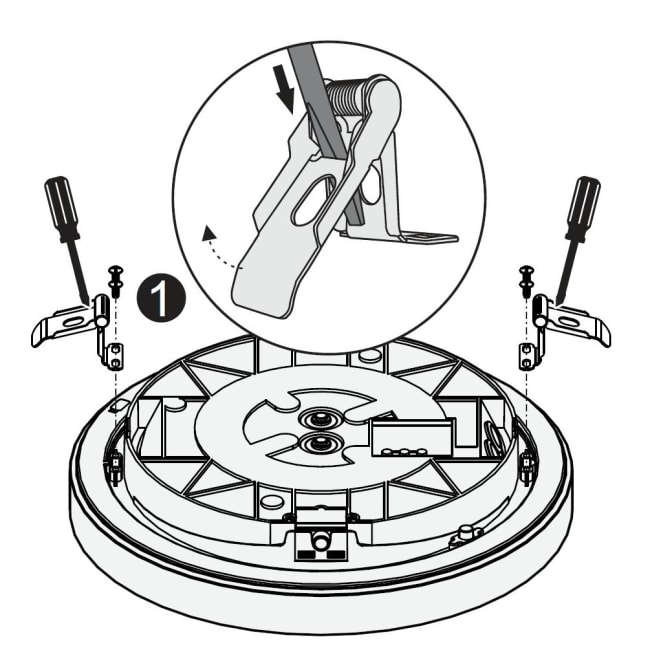 1