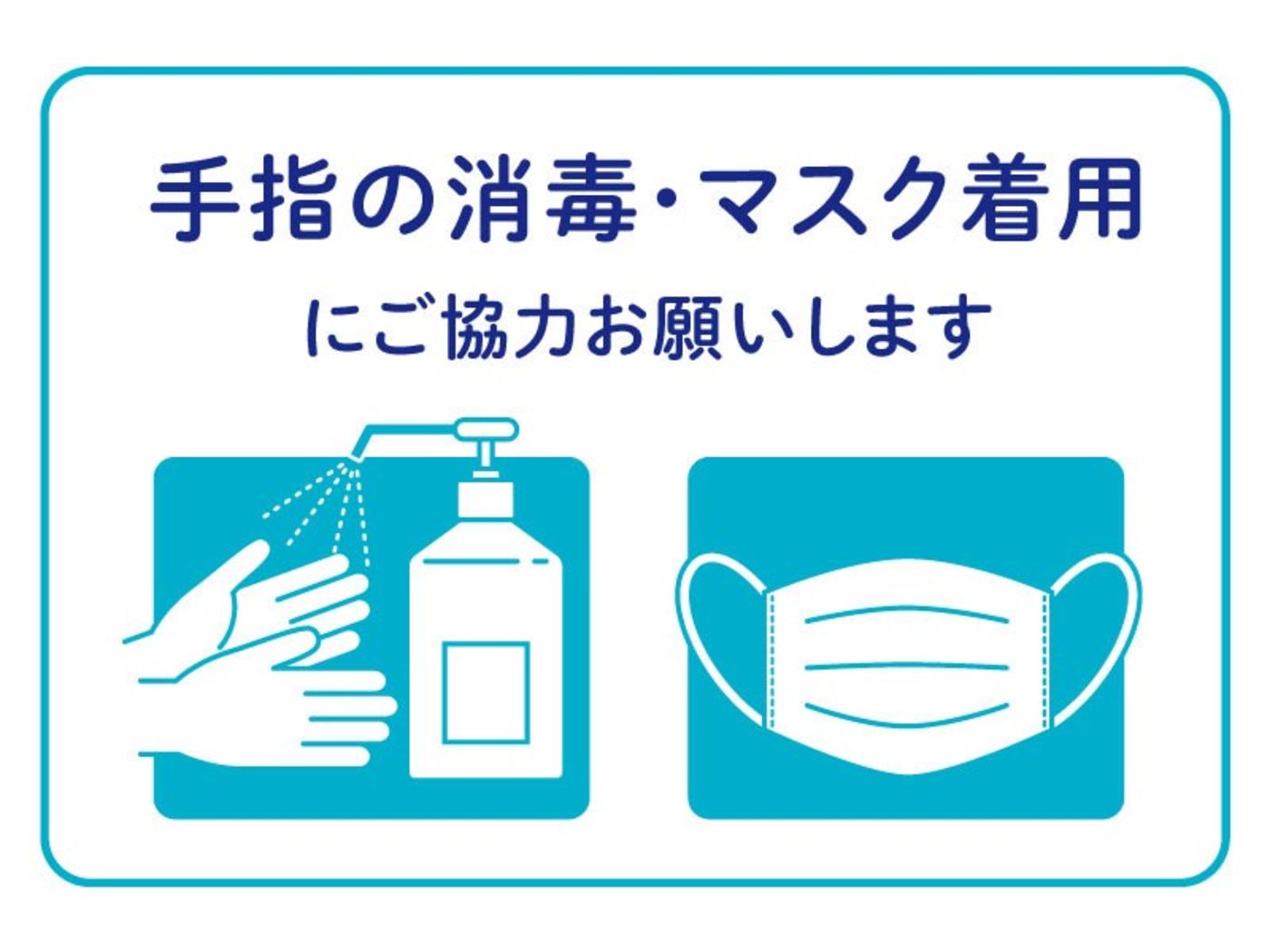 手指の消毒・マスク着用
にご協力お願いします