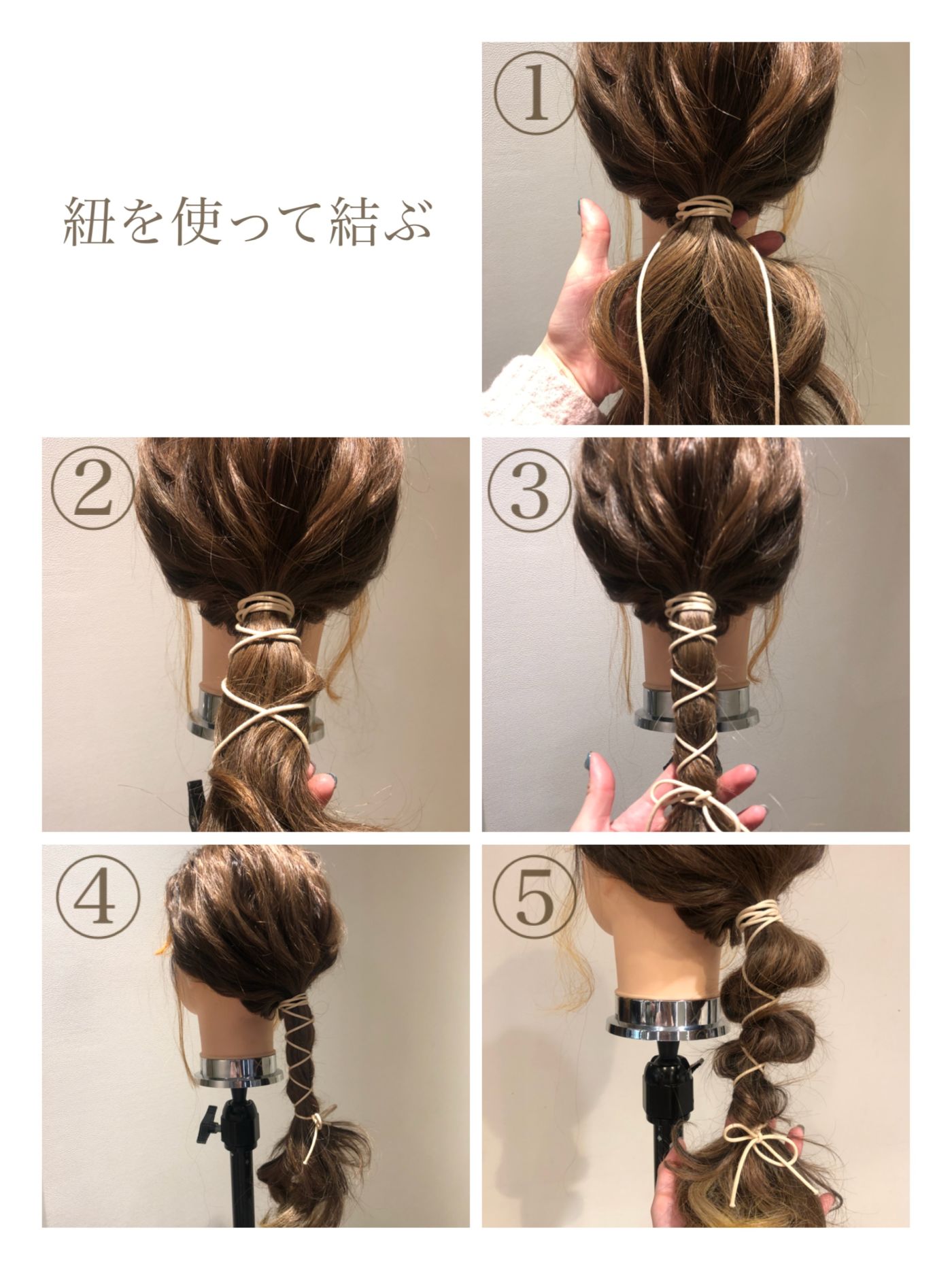 紐を使って結ぶ

①

②

③

④

⑤