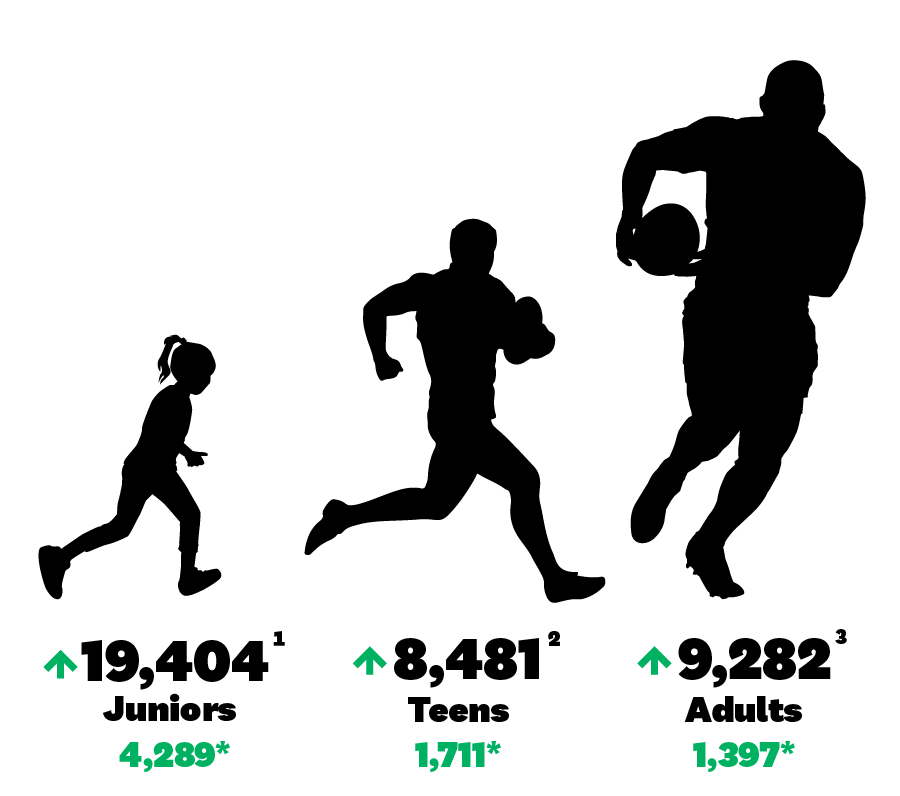 ↑ 19,404 $^1$
Juniors
4,289*

↑ 8,481 $^2$
Teens
1,711*

↑ 9,282 $^3$
Adults
1,397*