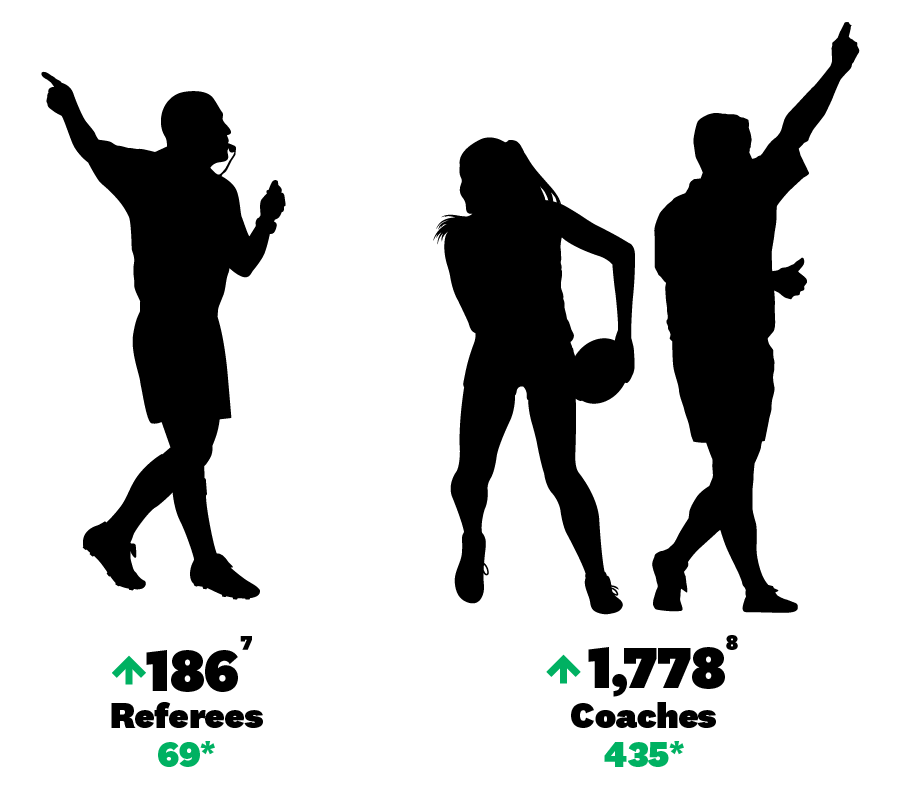 ↑186$^7$
Referees
69*

↑1,778$^8$
Coaches
435*