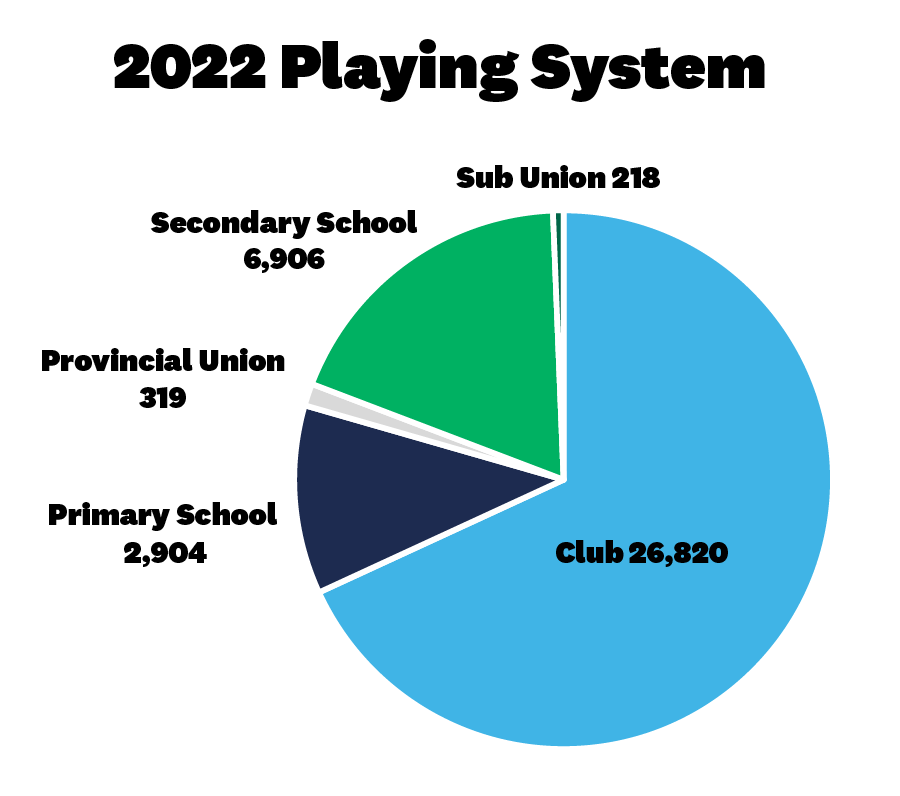 2022 Playing System

Sub Union 218

Secondary School 6,906

Provincial Union 319

Primary School 2,904

Club 26,820