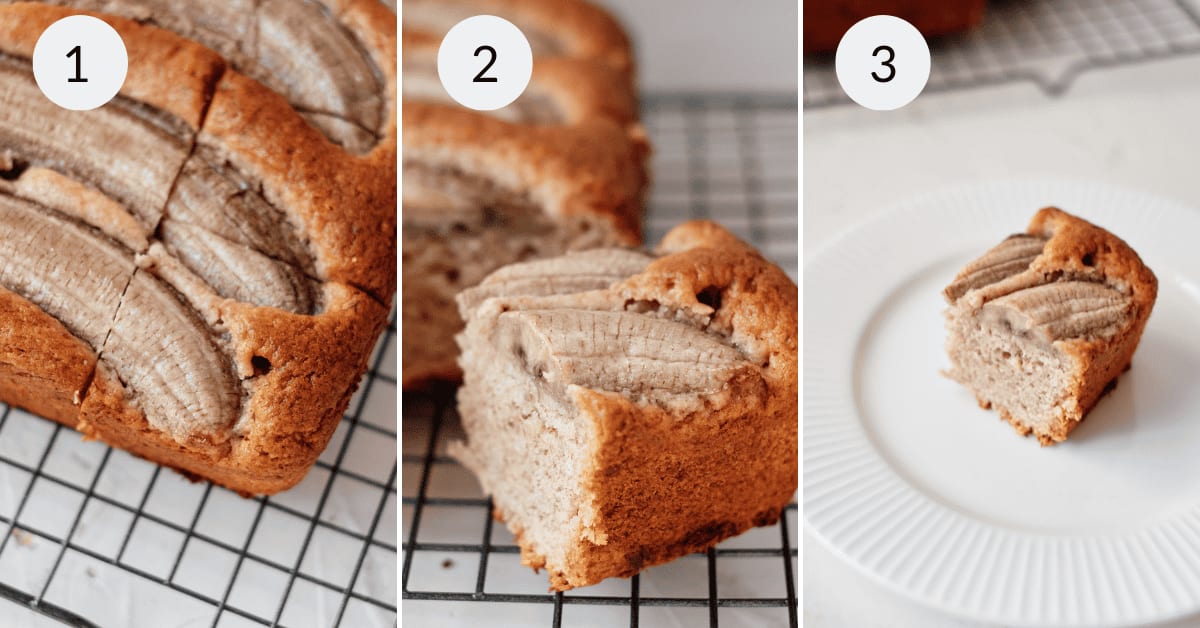 1

2

3