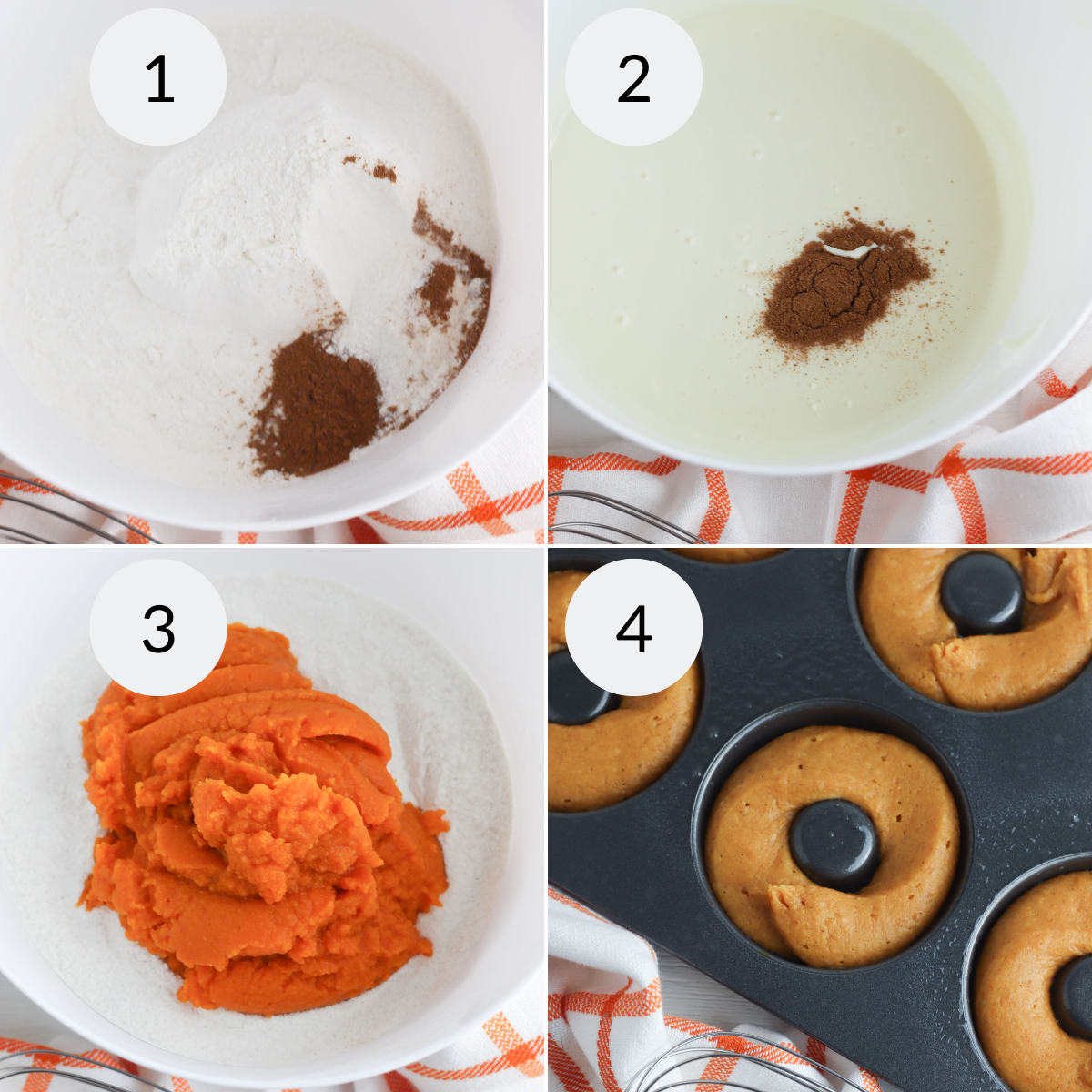 1

2

3

4