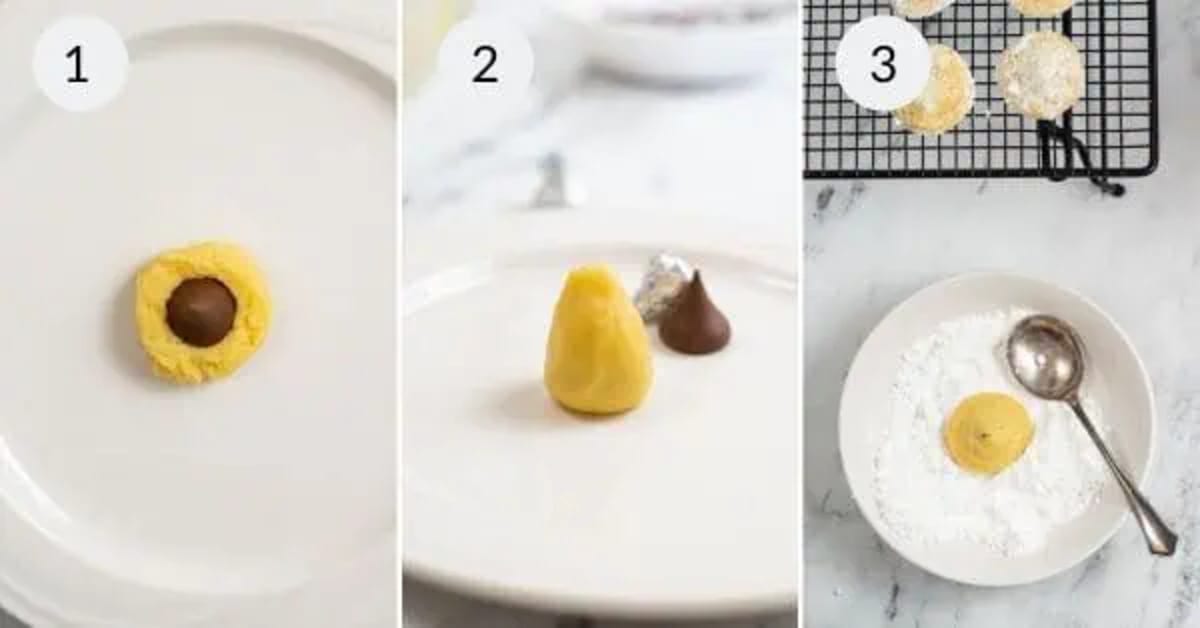 1

2

3